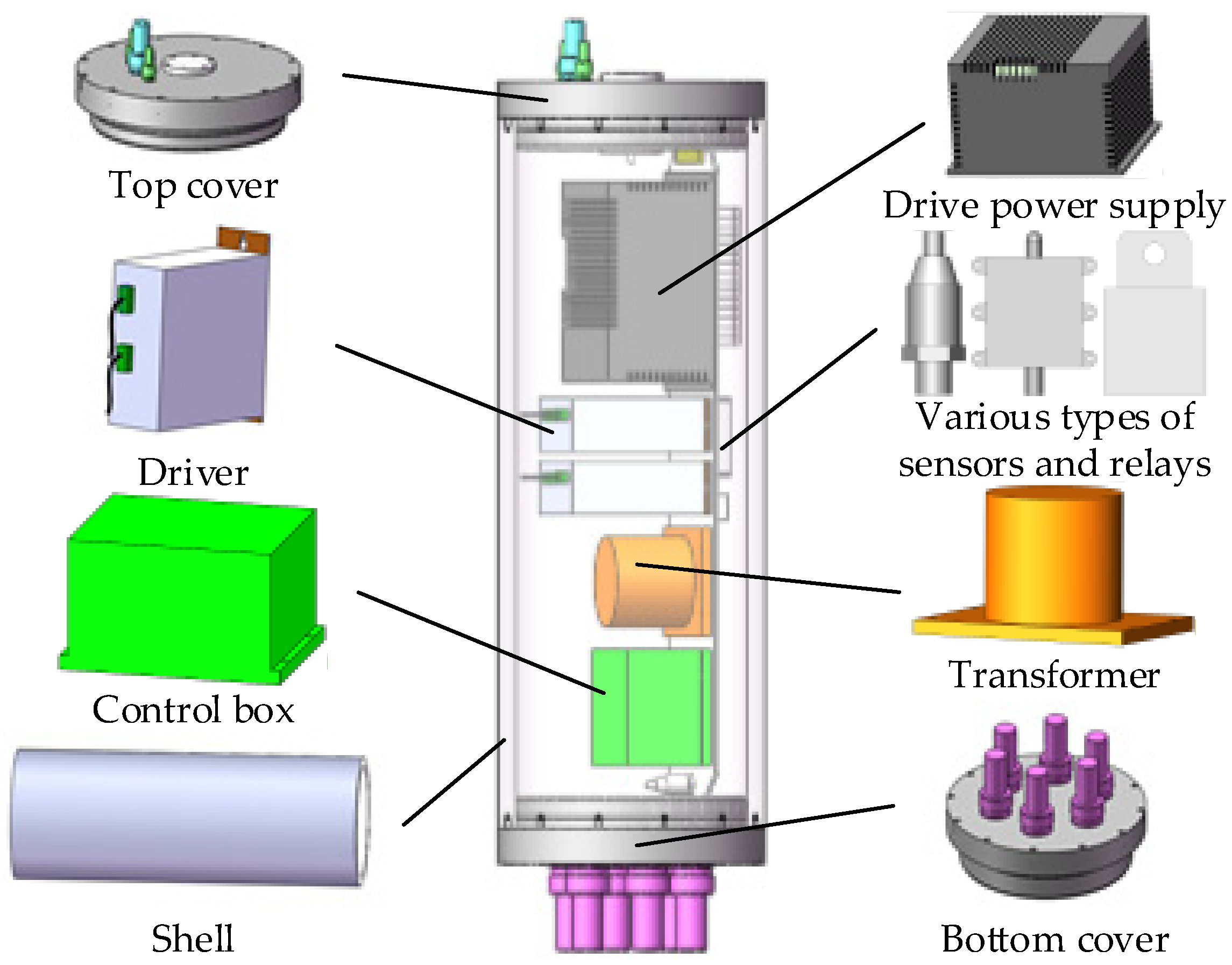 Top cover

Driver

Control box

Shell

Drive power supply

Various types of sensors and relays

Transformer

Bottom cover