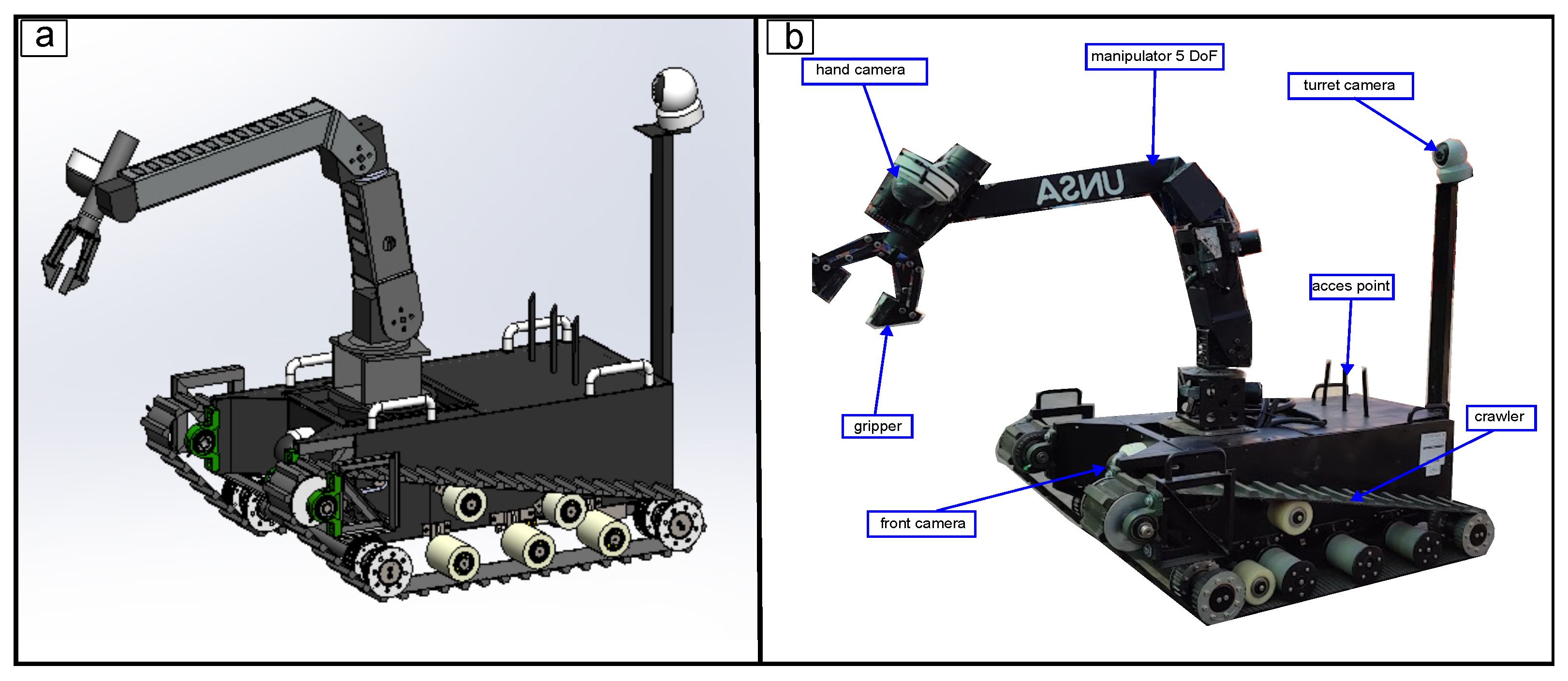 a

b

hand camera

manipulator 5 DoF

turret camera

UNSA

acces point

gripper

crawler

front camera