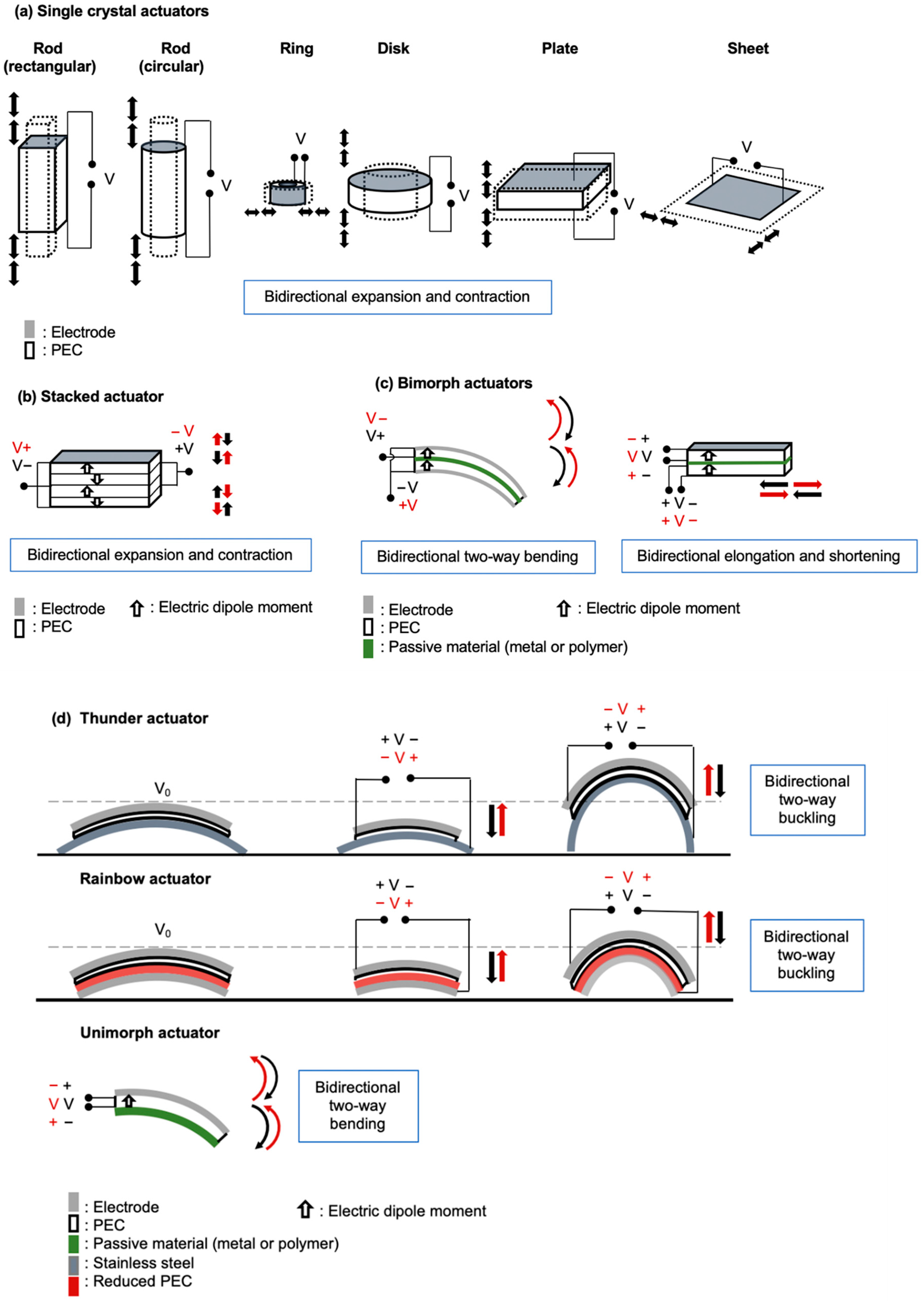 (a) Single crystal actuators

Rod (rectangular)

Rod (circular)

Ring

Disk

Plate

Sheet

V

V

V

V

V

V

Bidirectional expansion and contraction

: Electrode
: PEC

(b) Stacked actuator

V+
V−

− V
+V

Bidirectional expansion and contraction

: Electrode
: PEC

: Electric dipole moment

(c) Bimorph actuators

V−
V+

−V
+V

− +
V V
+ −

+ V −
+ V −

Bidirectional two-way bending

Bidirectional elongation and shortening

: Electrode
: PEC
: Passive material (metal or polymer)

: Electric dipole moment

(d) Thunder actuator

$V_0$

+ V −
− V +

− V +
+ V −

Bidirectional two-way buckling

Rainbow actuator

$V_0$

+ V −
− V +

− V +
+ V −

Bidirectional two-way buckling

Unimorph actuator

− +
V V
+ −

Bidirectional two-way bending

: Electrode
: PEC
: Passive material (metal or polymer)
: Stainless steel
: Reduced PEC

: Electric dipole moment