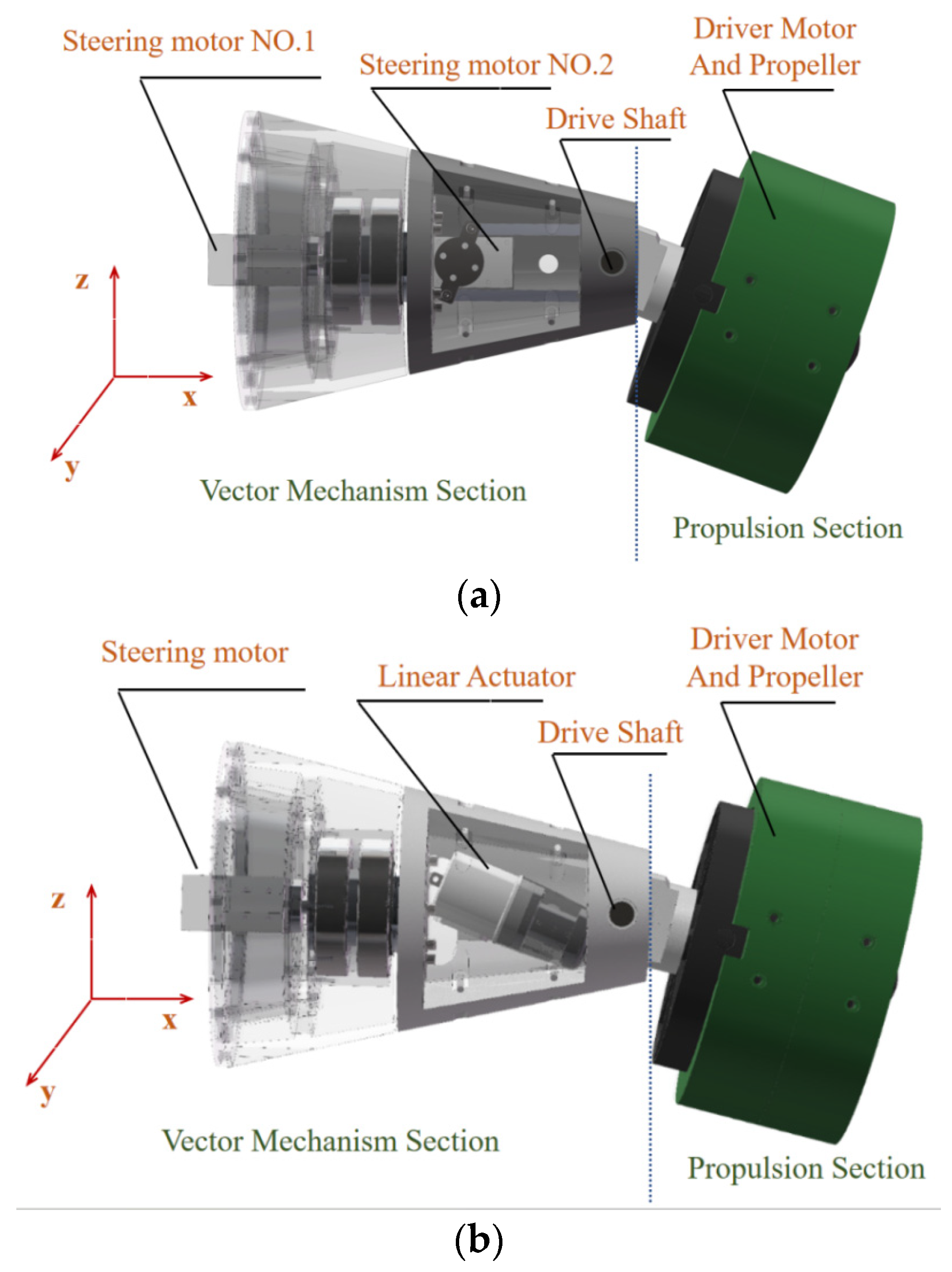 Steering motor NO.1

Steering motor NO.2

Driver Motor And Propeller

Drive Shaft

z

x

y

Vector Mechanism Section

Propulsion Section

(a)

Steering motor

Linear Actuator

Driver Motor And Propeller

Drive Shaft

z

x

y

Vector Mechanism Section

Propulsion Section

(b)