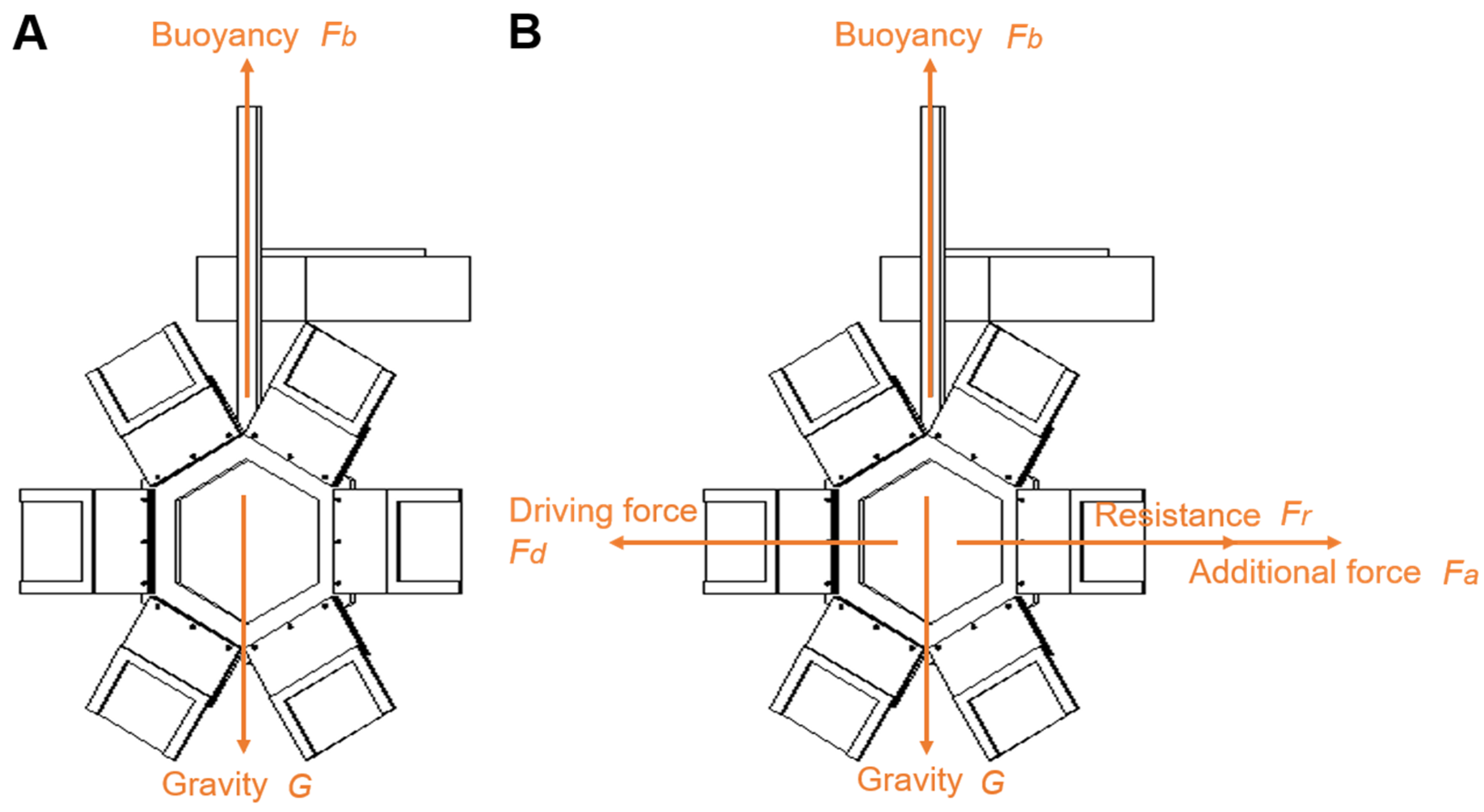 A

Buoyancy $F_b$

Gravity $G$

B

Buoyancy $F_b$

Driving force $F_d$

Resistance $F_r$

Additional force $F_a$

Gravity $G$