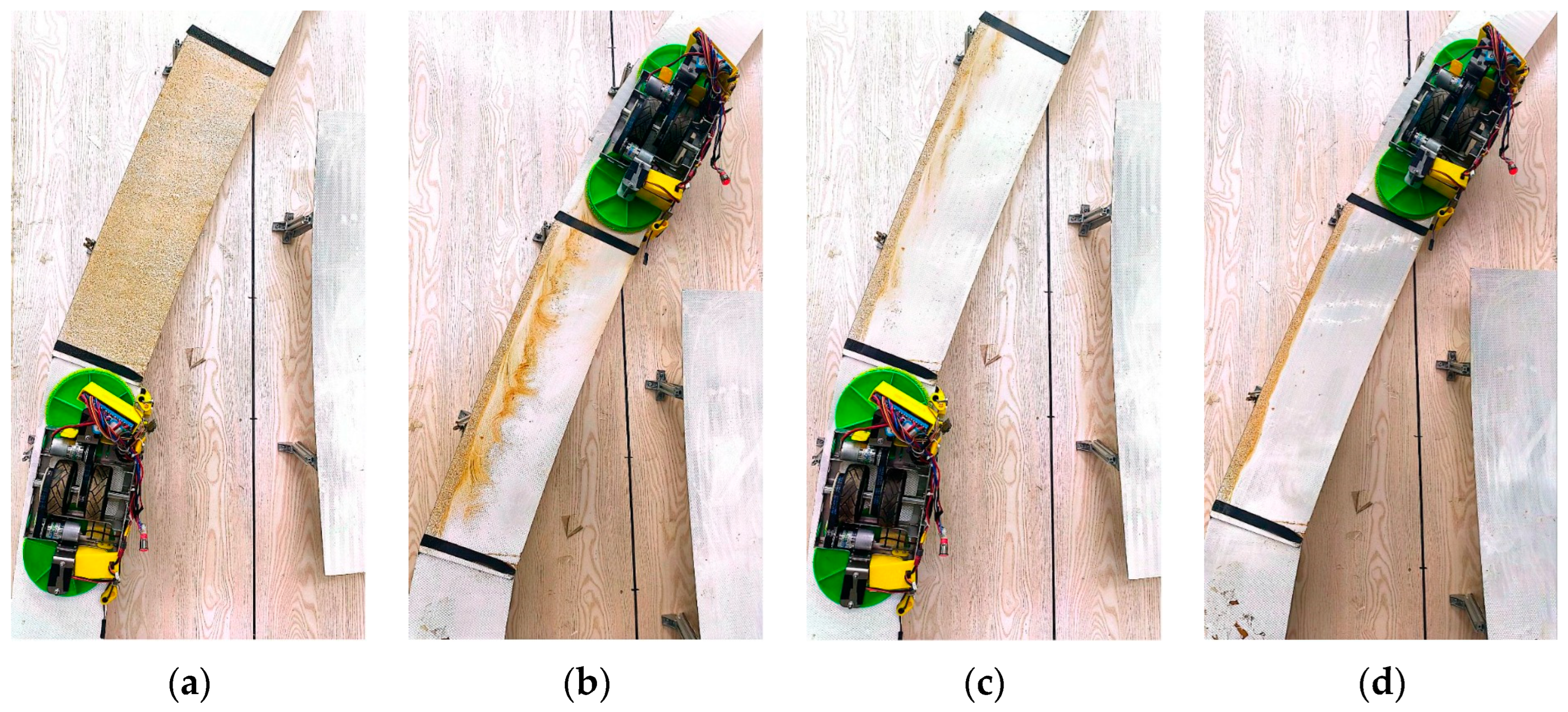 (a) (b) (c) (d)