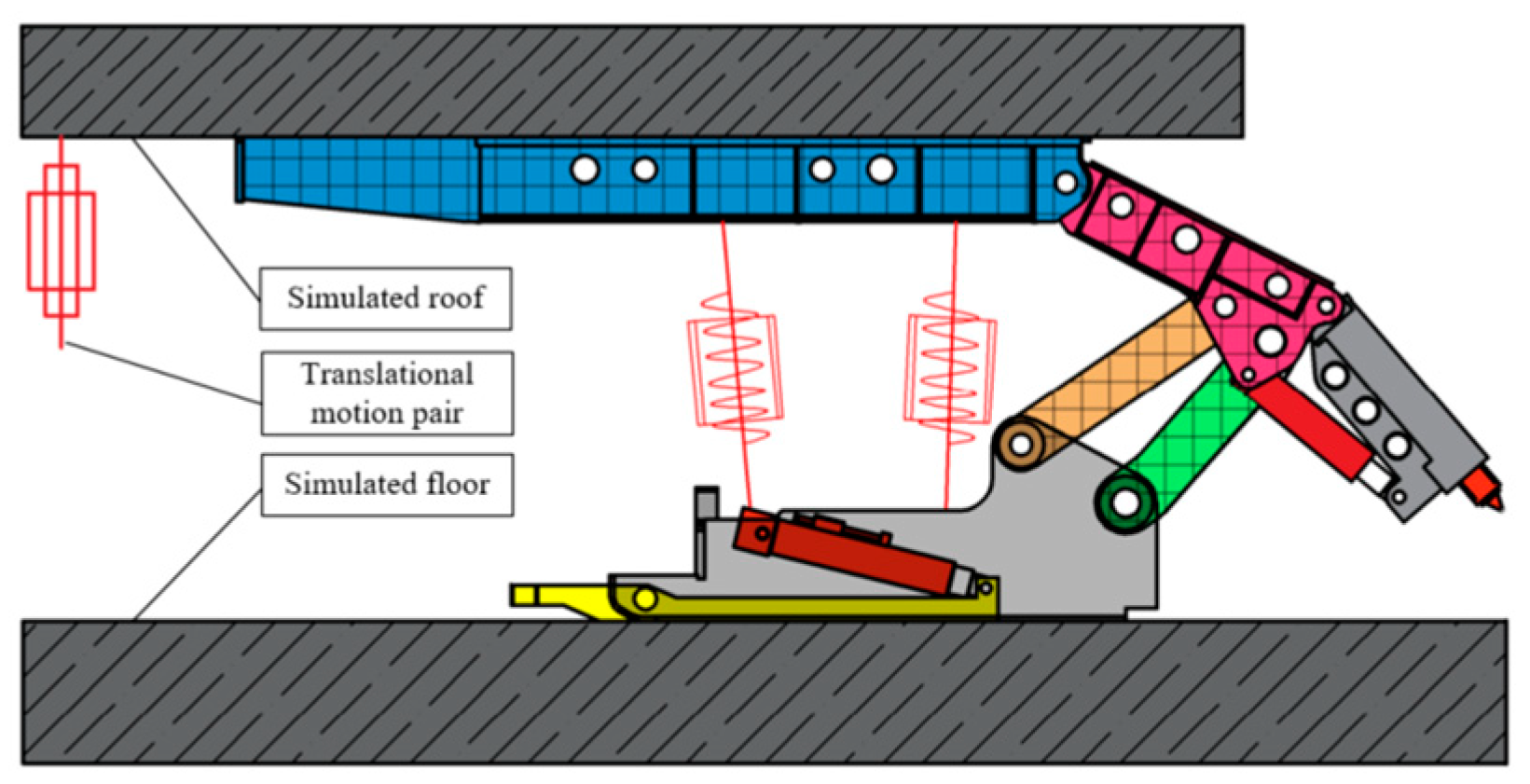 Simulated roof

Translational motion pair

Simulated floor