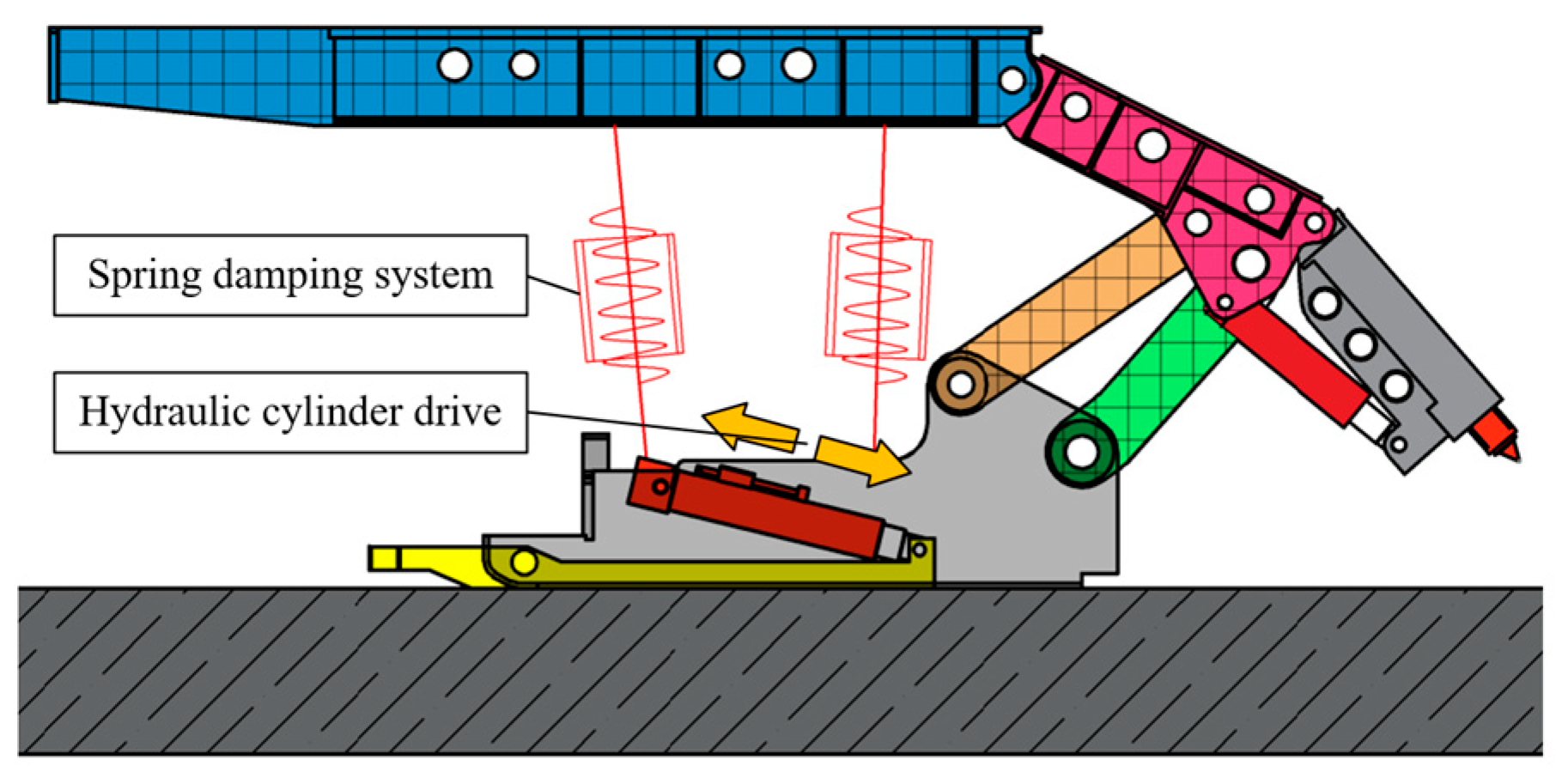 Spring damping system

Hydraulic cylinder drive