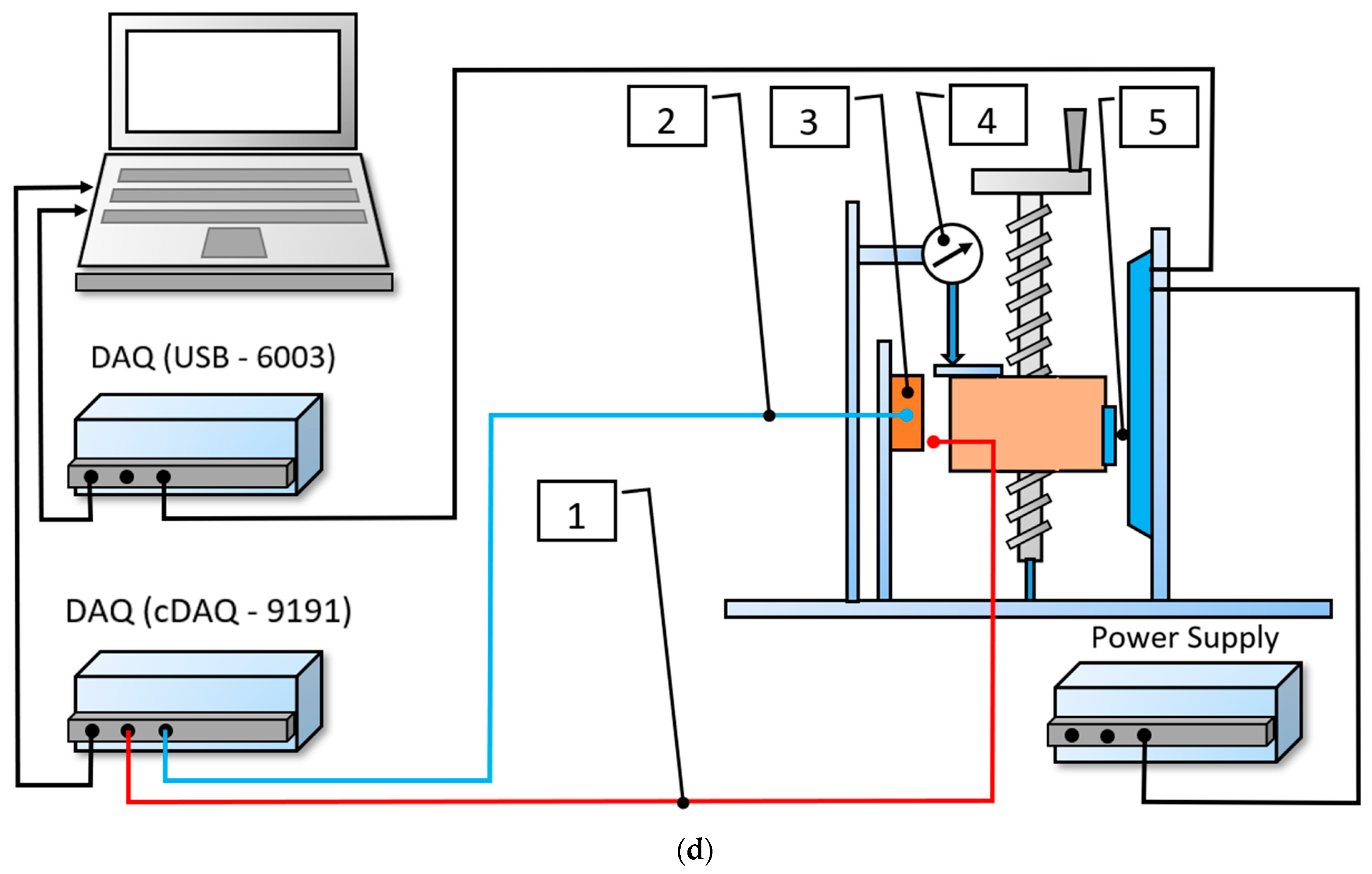 2
3
4
5
DAQ (USB - 6003)
1
DAQ (cDAQ - 9191)
Power Supply
(d)