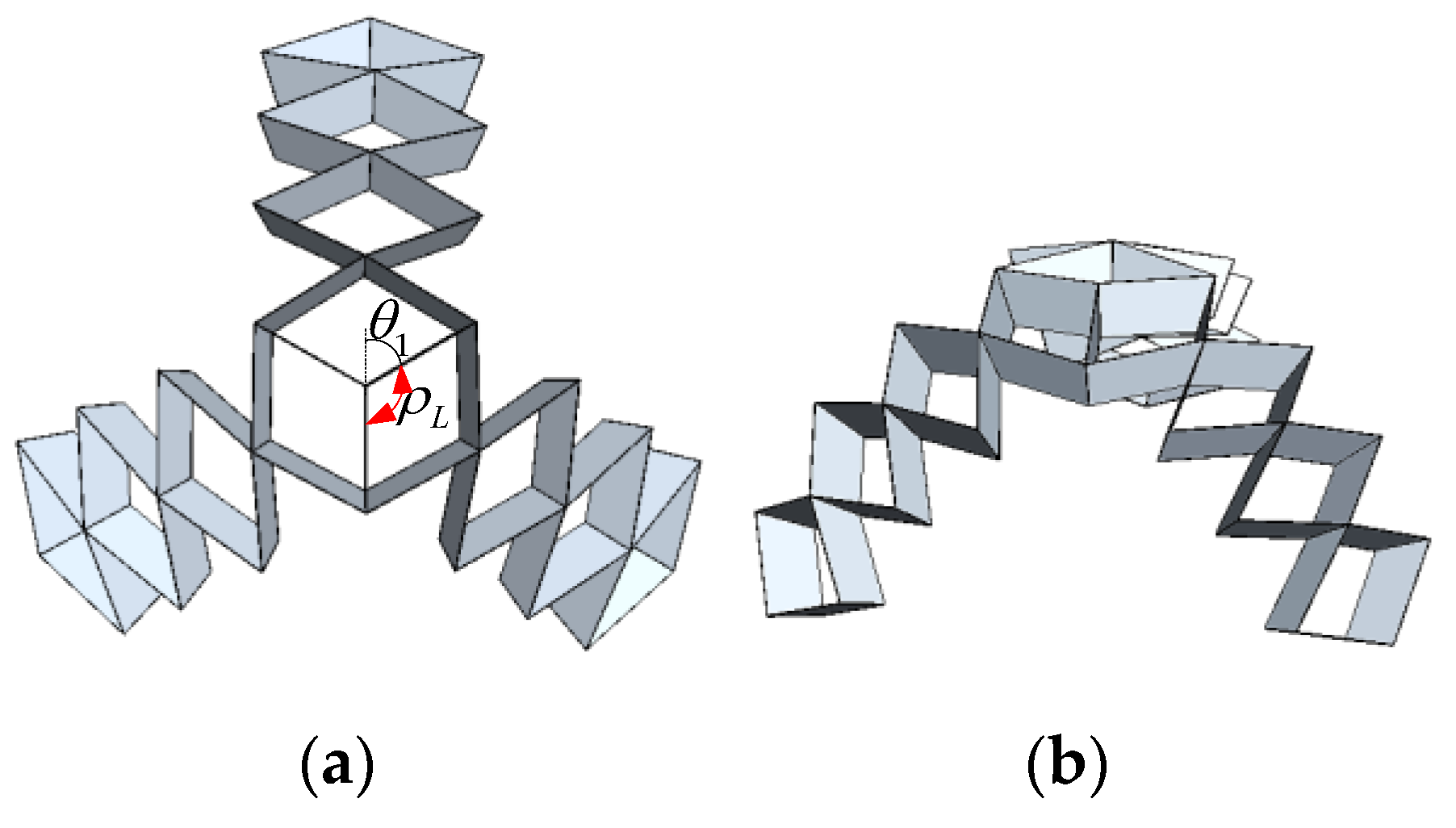 $\theta_1$
$\rho_L$

(a)

(b)