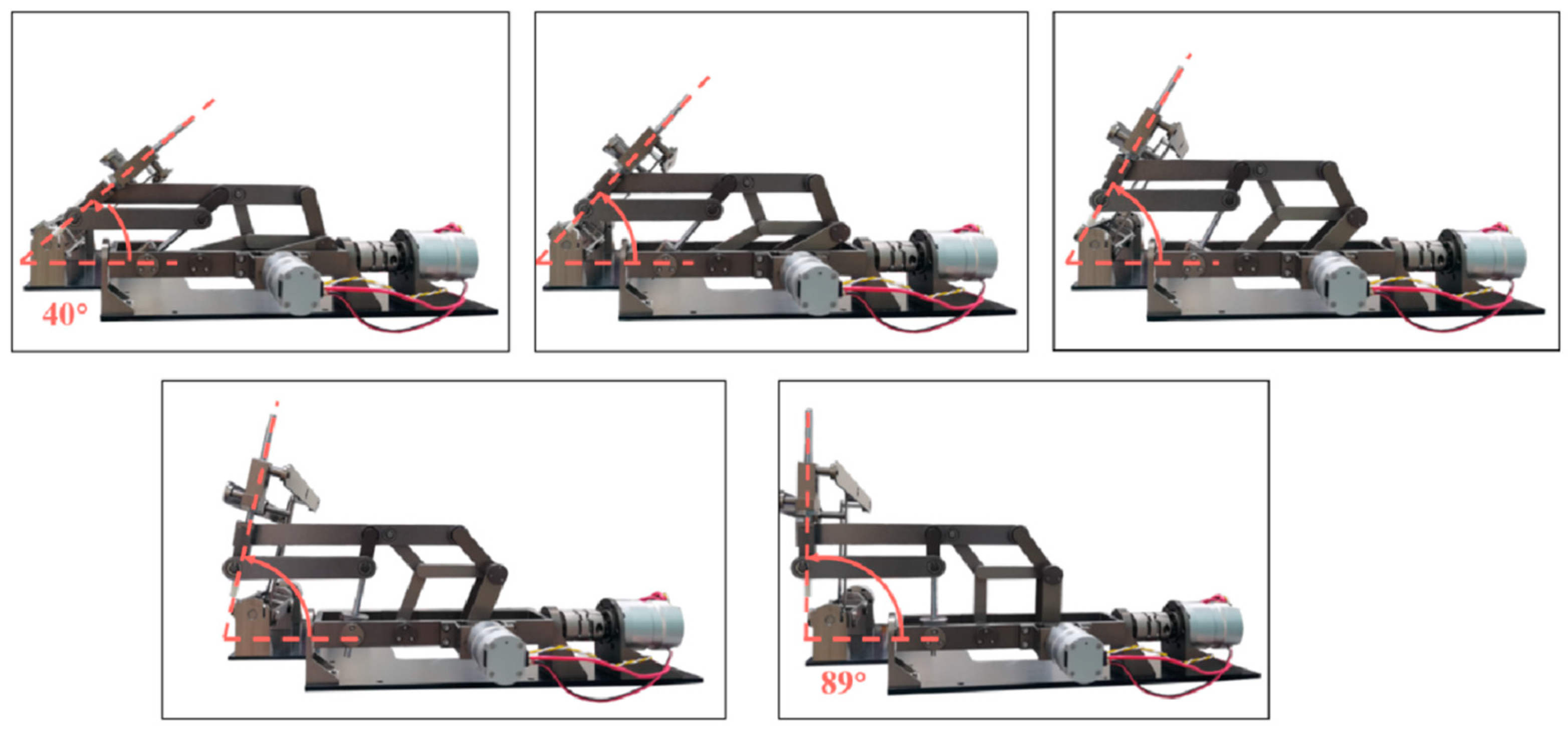 40°

89°