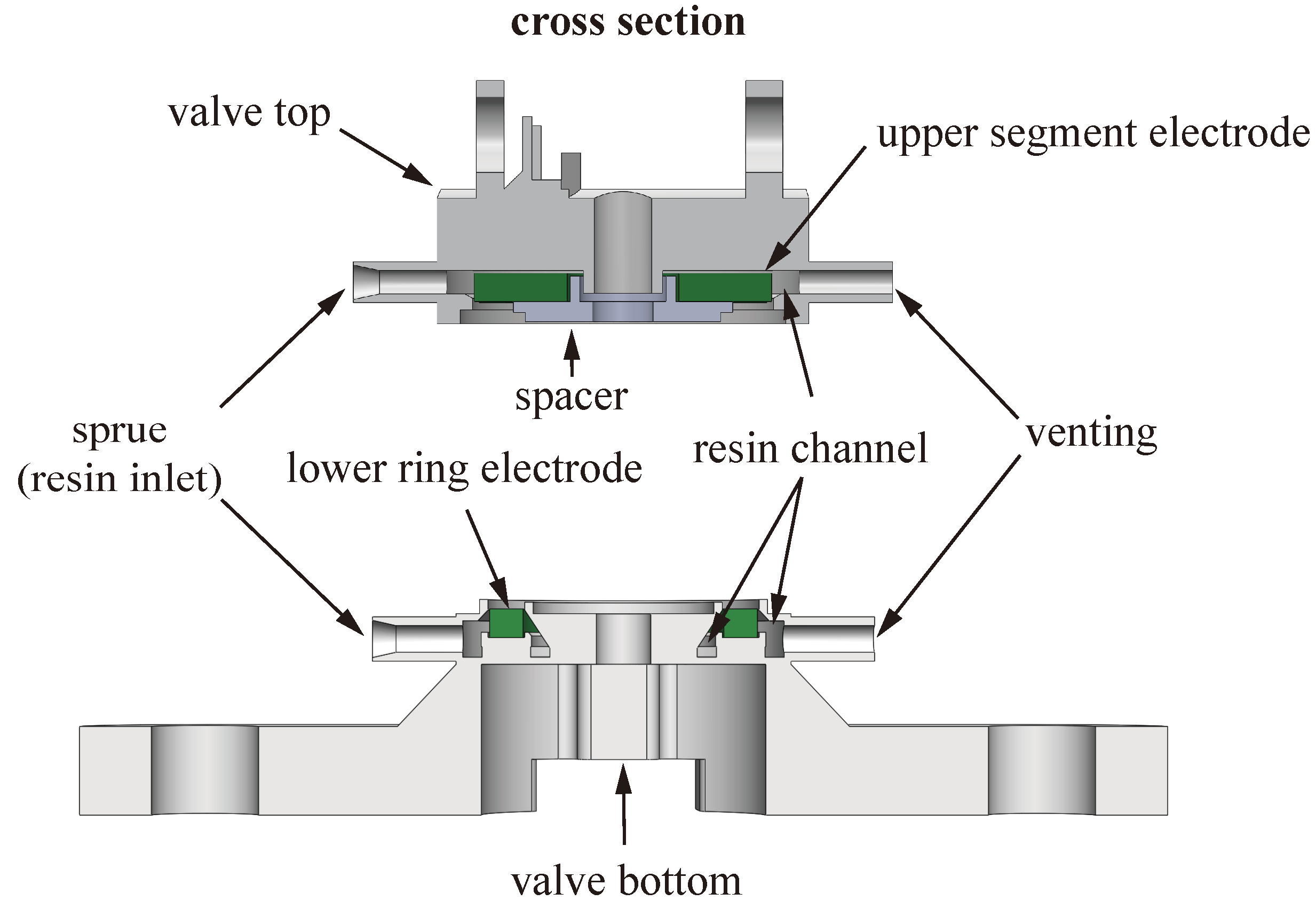 cross section

valve top

upper segment electrode

spacer

sprue (resin inlet)

lower ring electrode

resin channel

venting

valve bottom