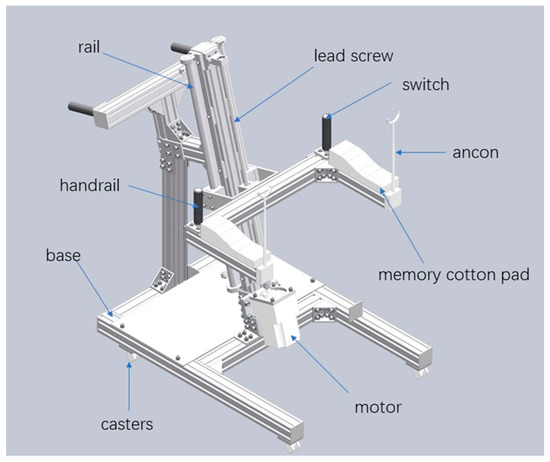 rail
lead screw
switch
ancon
handrail
base
memory cotton pad
motor
casters