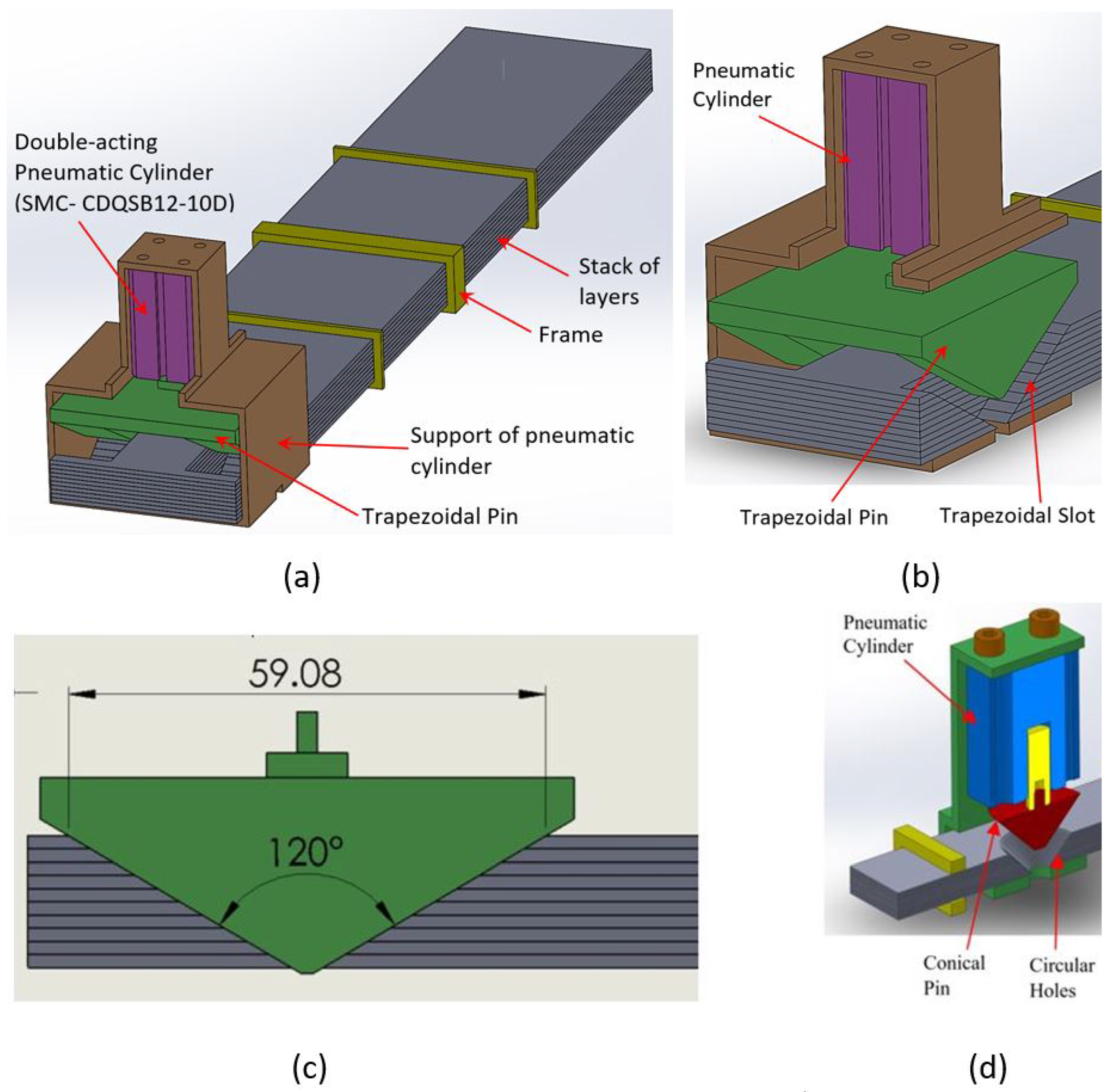 Double-acting Pneumatic Cylinder (SMC- CDQSB12-10D)

Stack of layers

Frame

Support of pneumatic cylinder

Trapezoidal Pin

(a)

Pneumatic Cylinder

Trapezoidal Pin

Trapezoidal Slot

(b)

59.08

120°

(c)

Pneumatic Cylinder

Conical Pin

Circular Holes

(d)