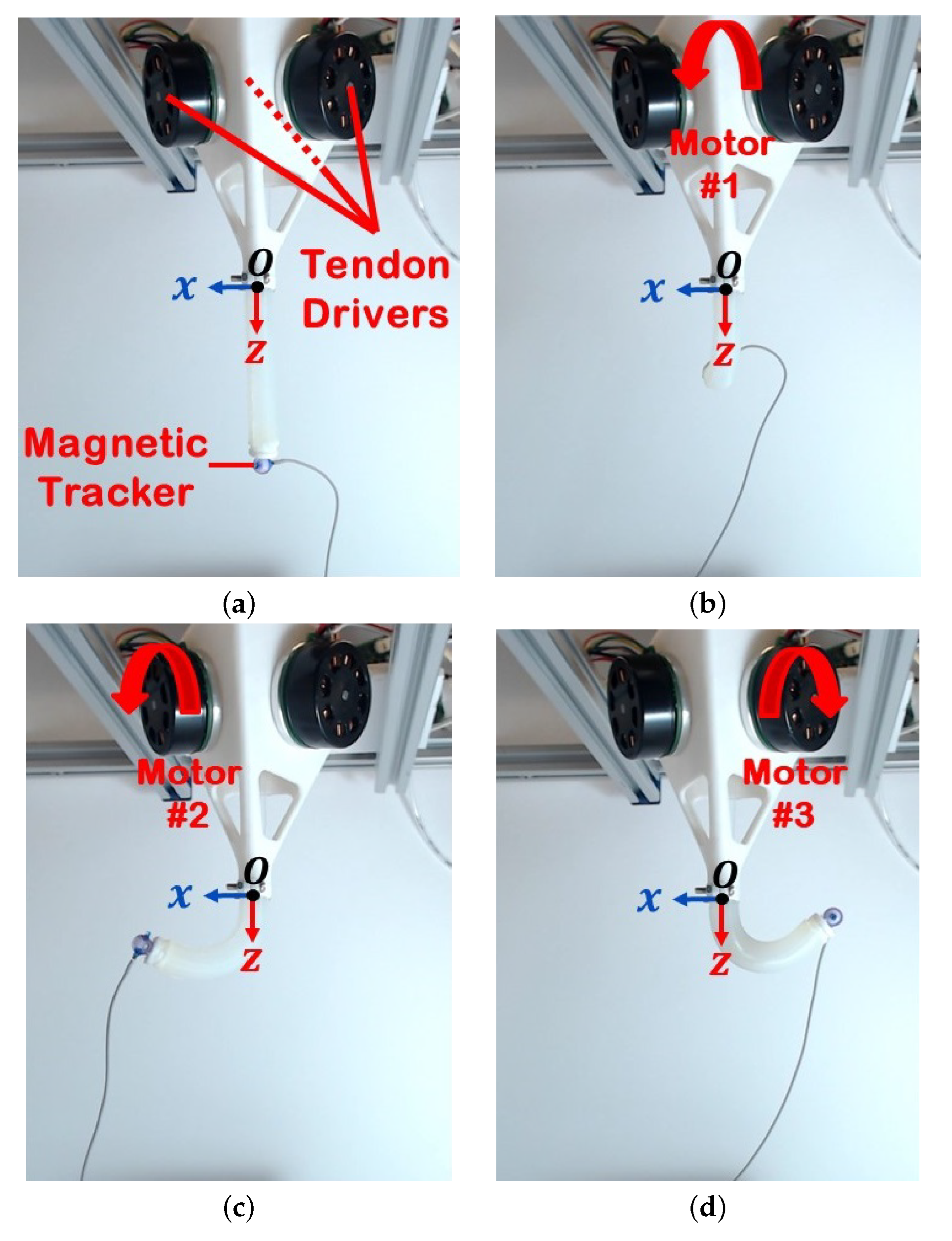 Tendon Drivers

$O$

$x$

$z$

Magnetic Tracker

(a)

Motor #1

$O$

$x$

$z$

(b)

Motor #2

$O$

$x$

$z$

(c)

Motor #3

$O$

$x$

$z$

(d)