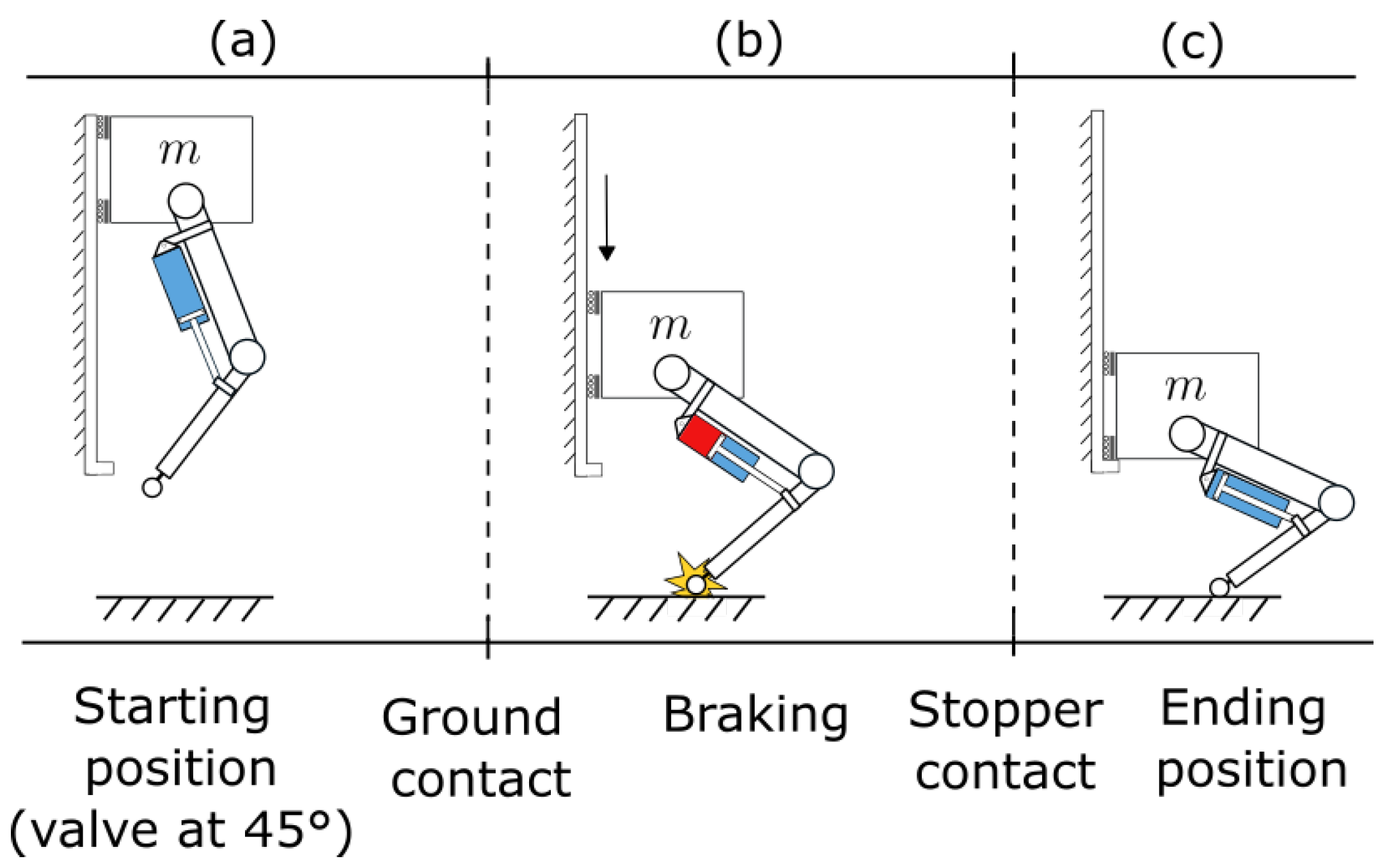 (a)

(b)

(c)

$m$

$m$

$m$

Starting position (valve at 45°)

Ground contact

Braking

Stopper contact

Ending position