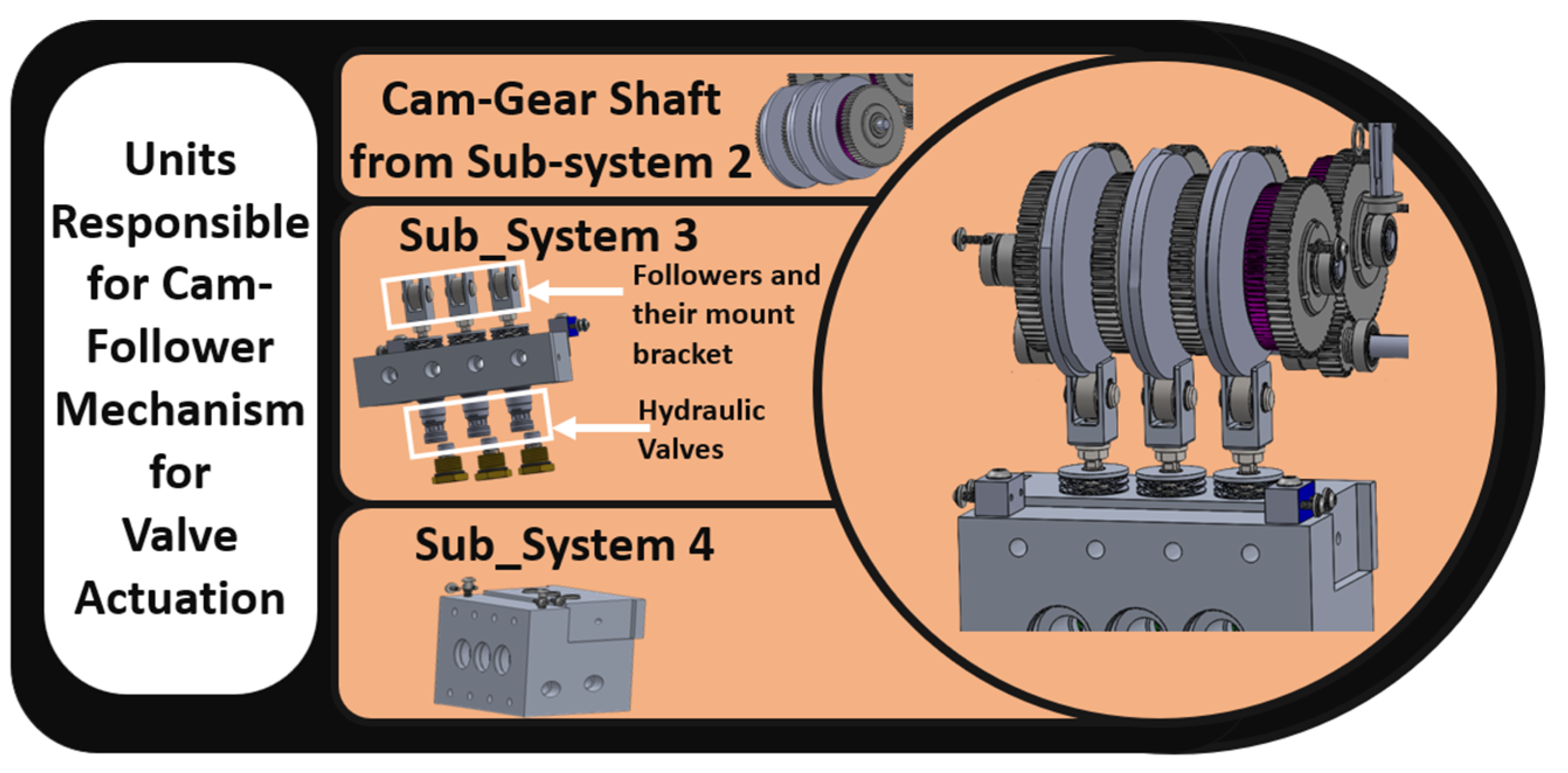 Units Responsible for Cam-Follower Mechanism for Valve Actuation

Cam-Gear Shaft from Sub-system 2

Sub_System 3

Followers and their mount bracket

Hydraulic Valves

Sub_System 4