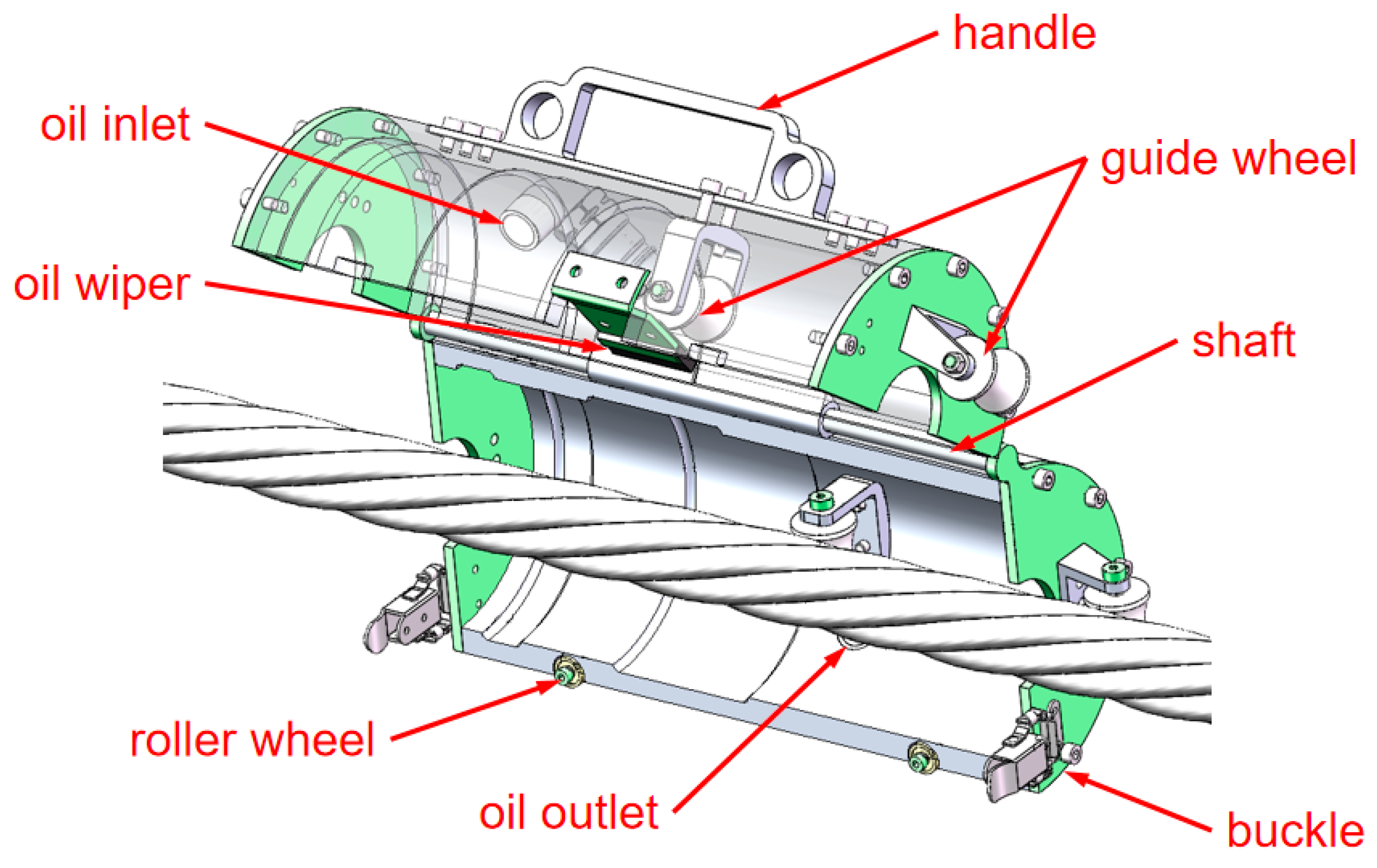 handle
oil inlet
guide wheel
oil wiper
shaft
roller wheel
oil outlet
buckle