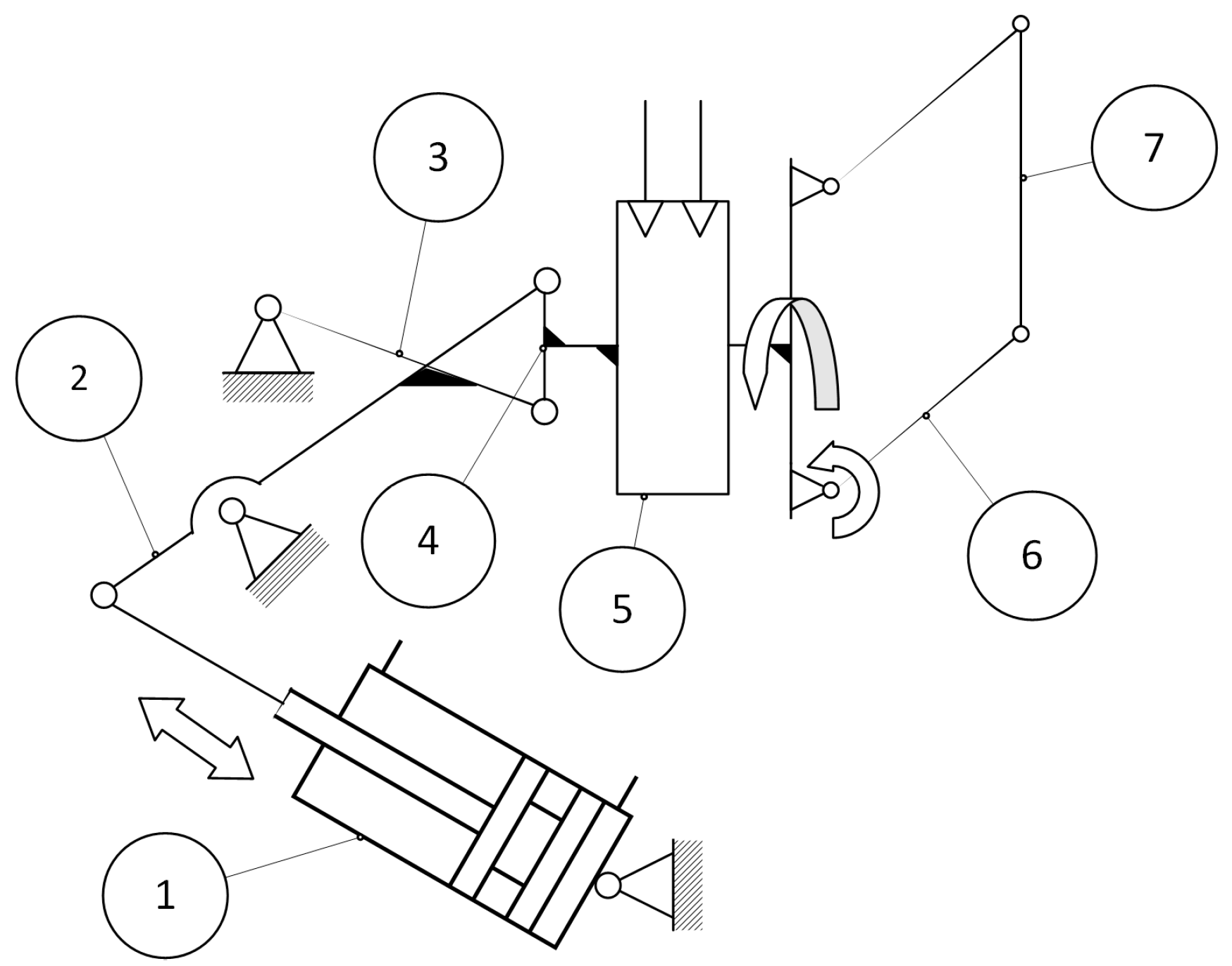 3
7
2
4
5
6
1