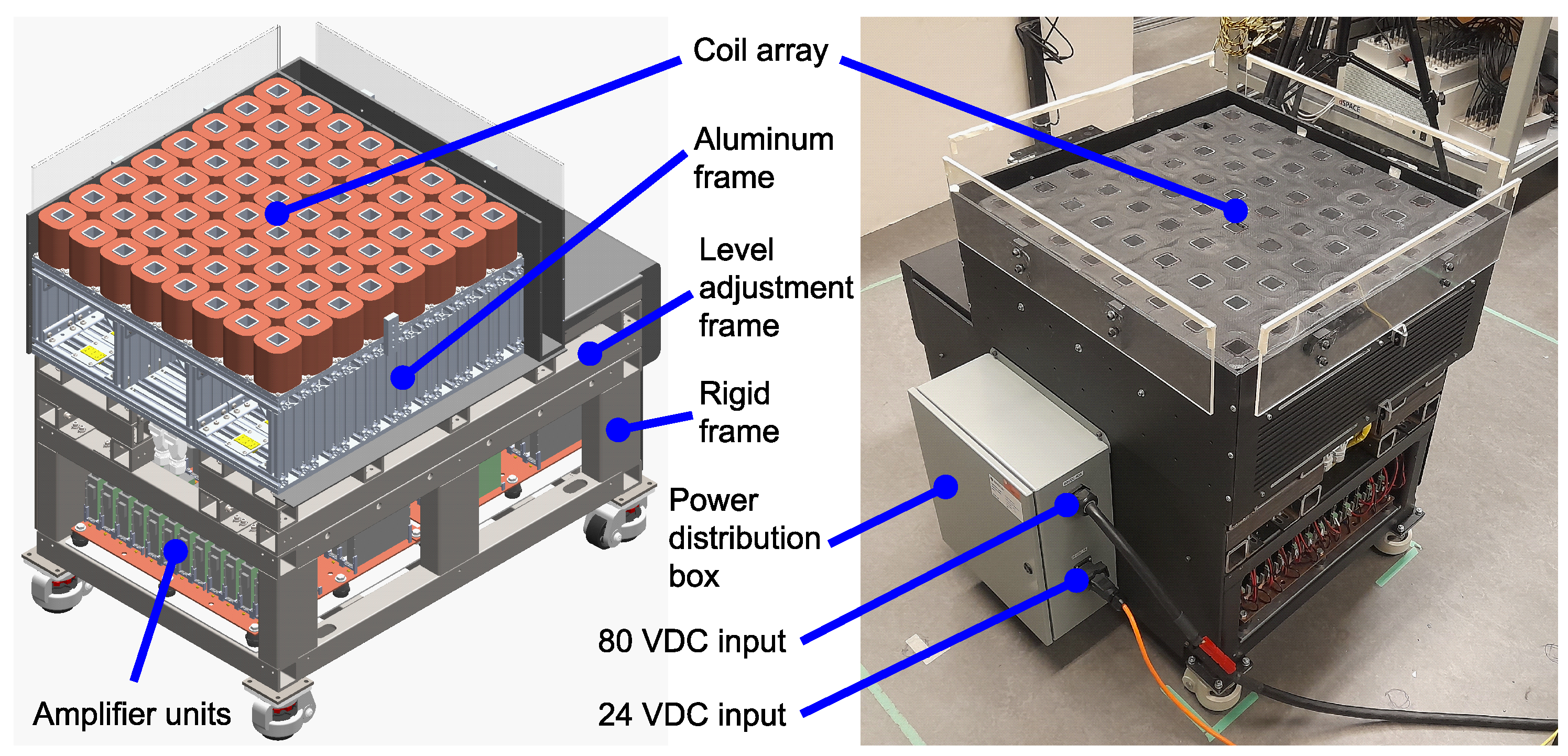 Coil array

Aluminum frame

Level adjustment frame

Rigid frame

Power distribution box

80 VDC input

24 VDC input

Amplifier units

dSPACE