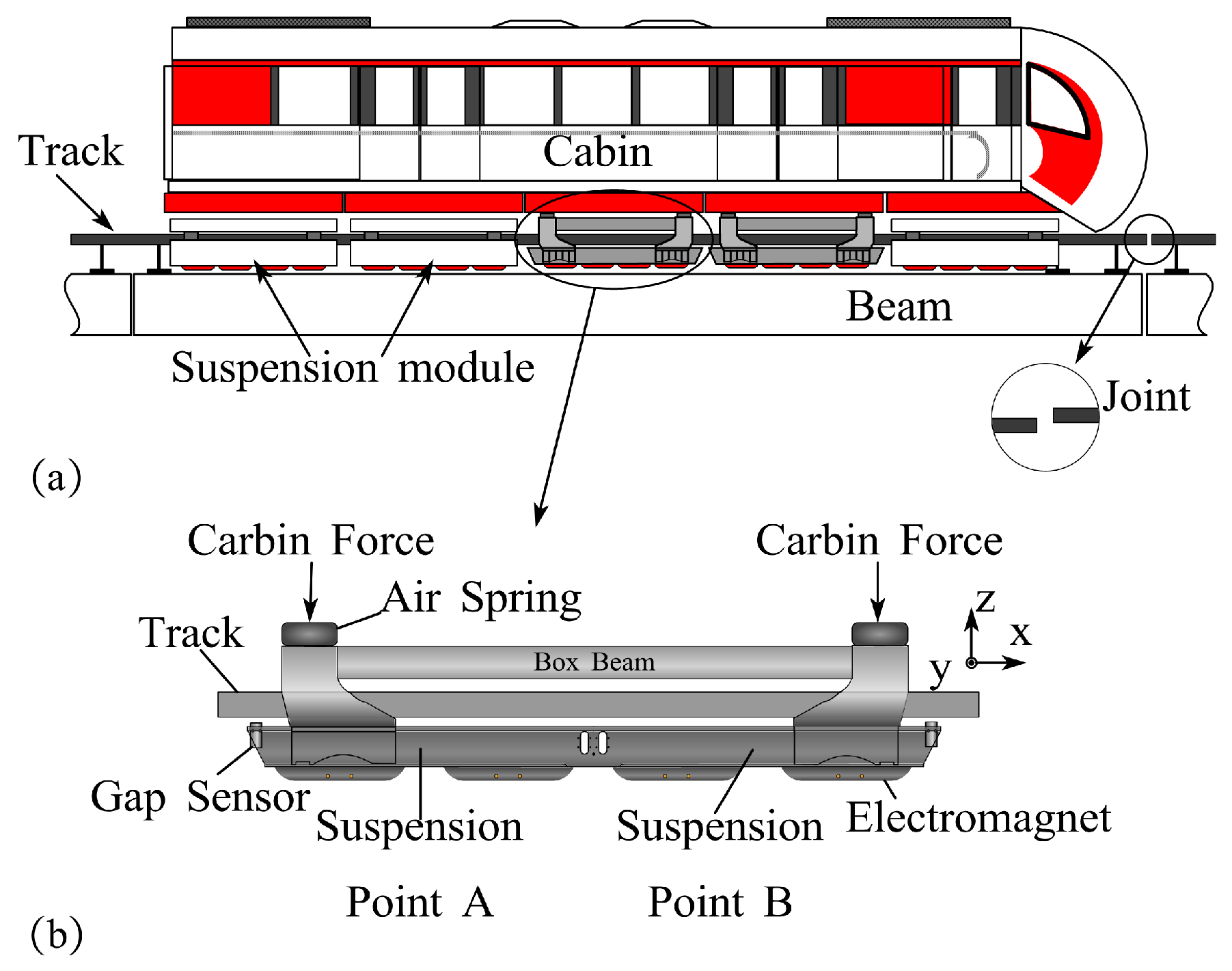 Track

Cabin

Beam

Suspension module

Joint

(a)

Carbin Force

Carbin Force

Air Spring

Track

Box Beam

z

x

y

Gap Sensor

Suspension

Suspension

Electromagnet

Point A

Point B

(b)