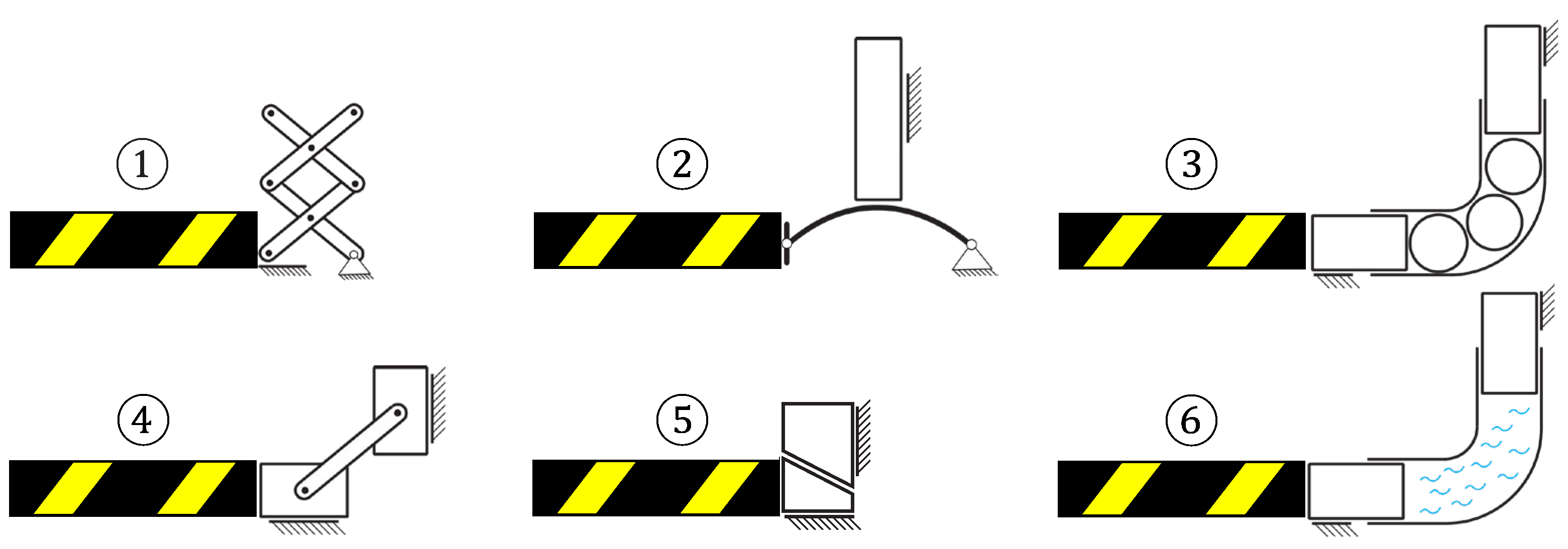 ①

②

③

④

⑤

⑥