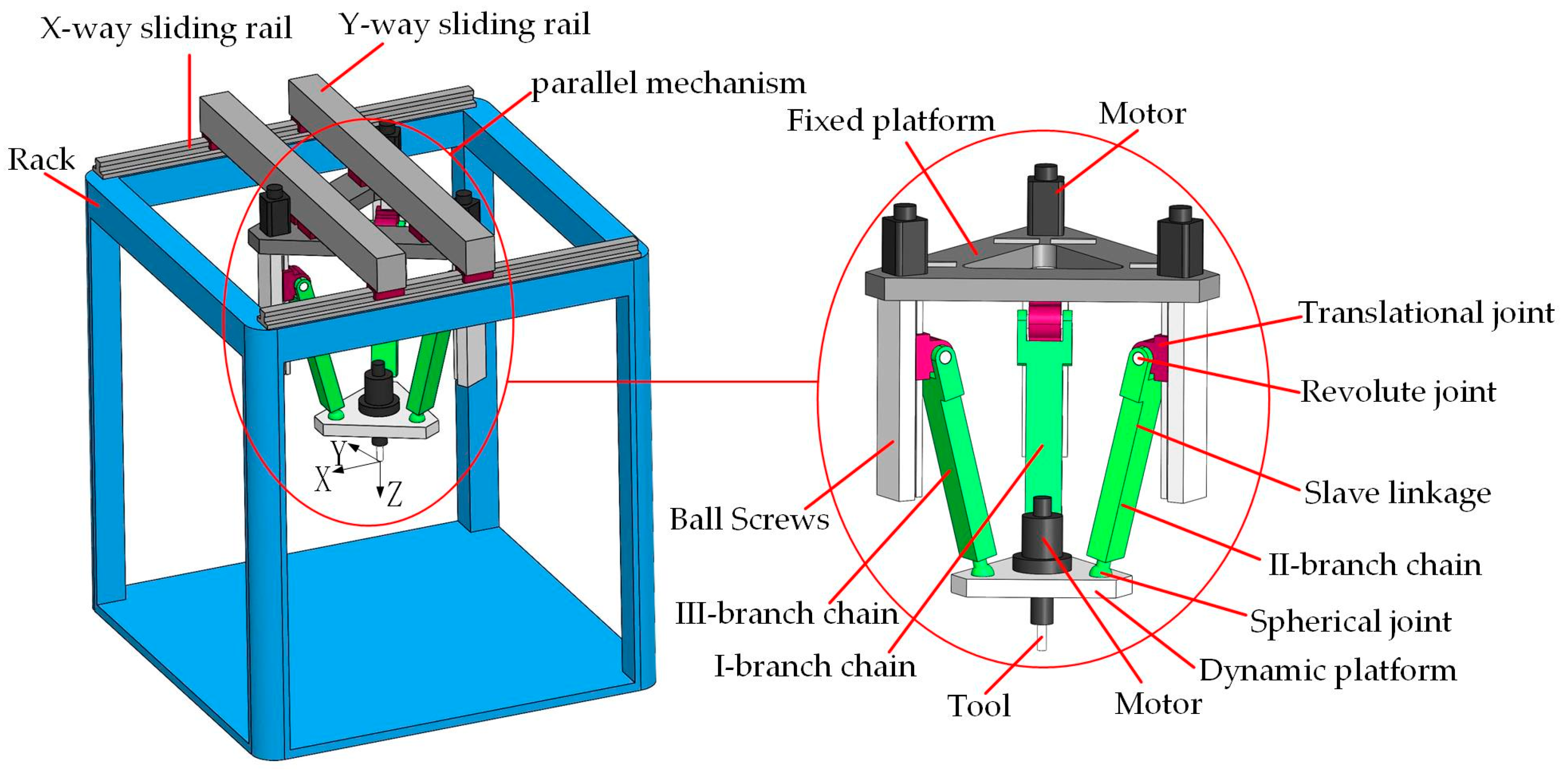 X-way sliding rail
Y-way sliding rail
parallel mechanism
Rack
Y
X
Z
Fixed platform
Motor
Translational joint
Revolute joint
Slave linkage
Ball Screws
II-branch chain
III-branch chain
Spherical joint
I-branch chain
Dynamic platform
Tool
Motor