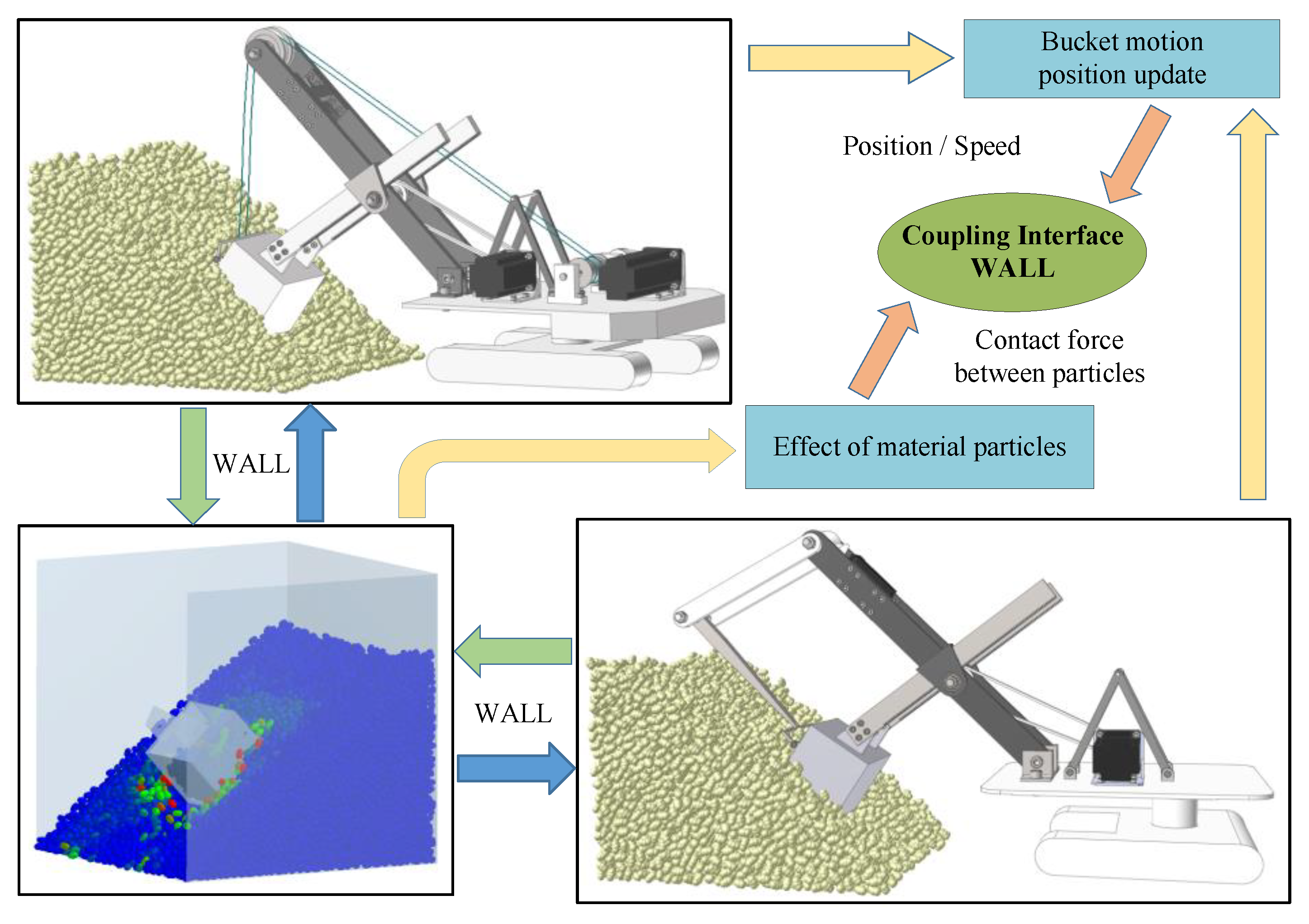 Bucket motion position update

Position / Speed

Coupling Interface WALL

Contact force between particles

Effect of material particles

WALL

WALL