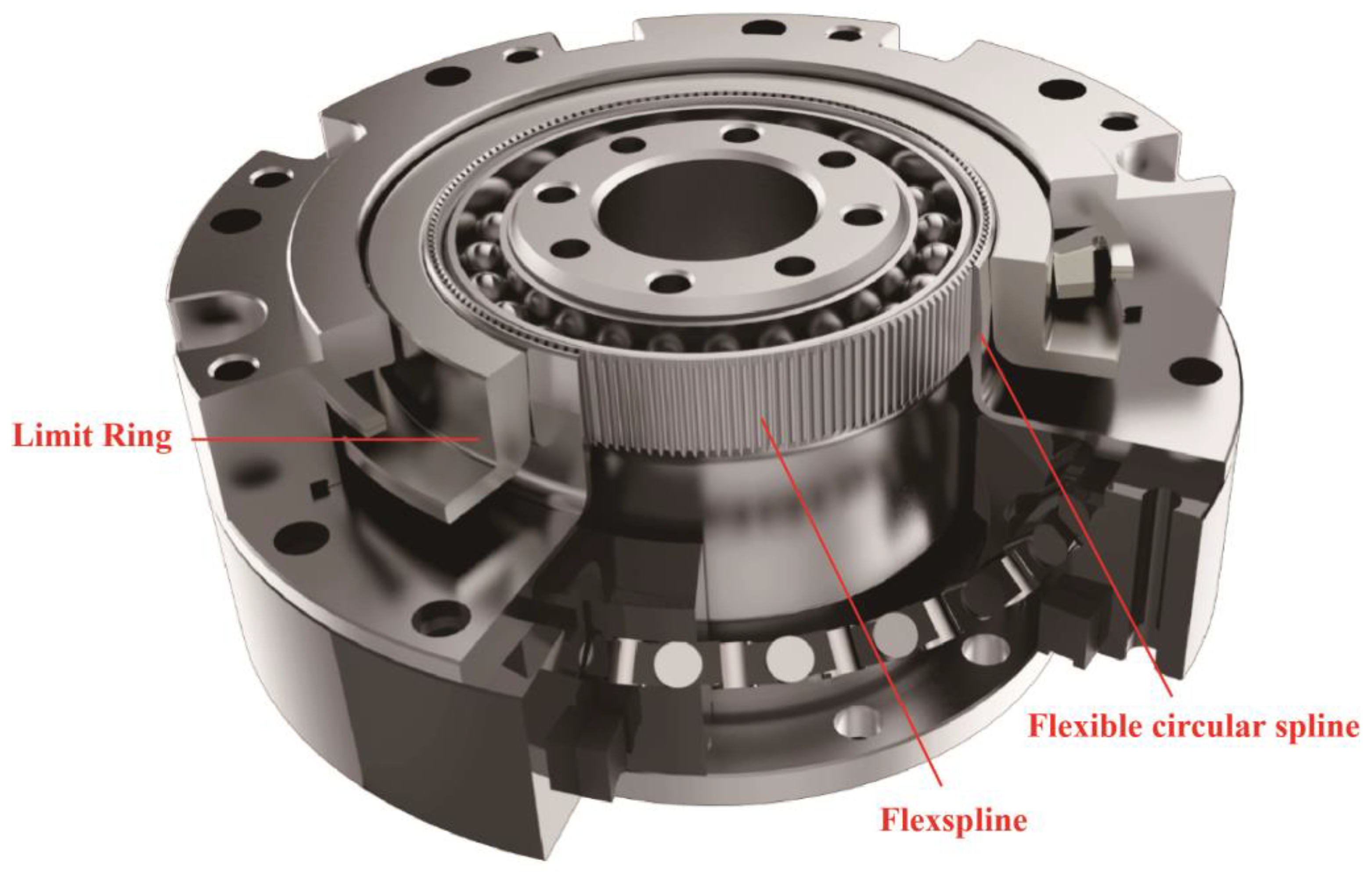 Limit Ring

Flexible circular spline

Flexspline