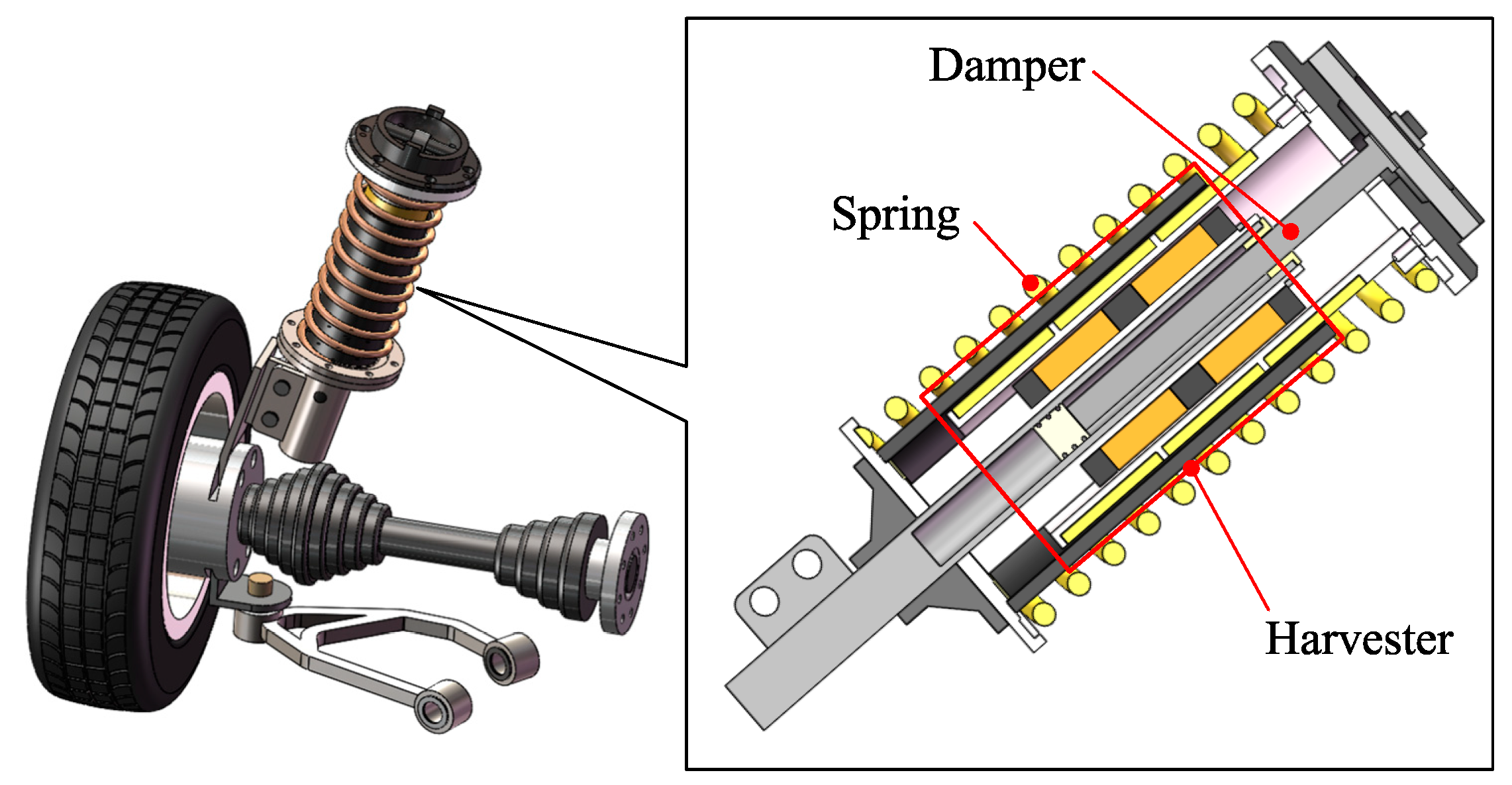 Damper

Spring

Harvester