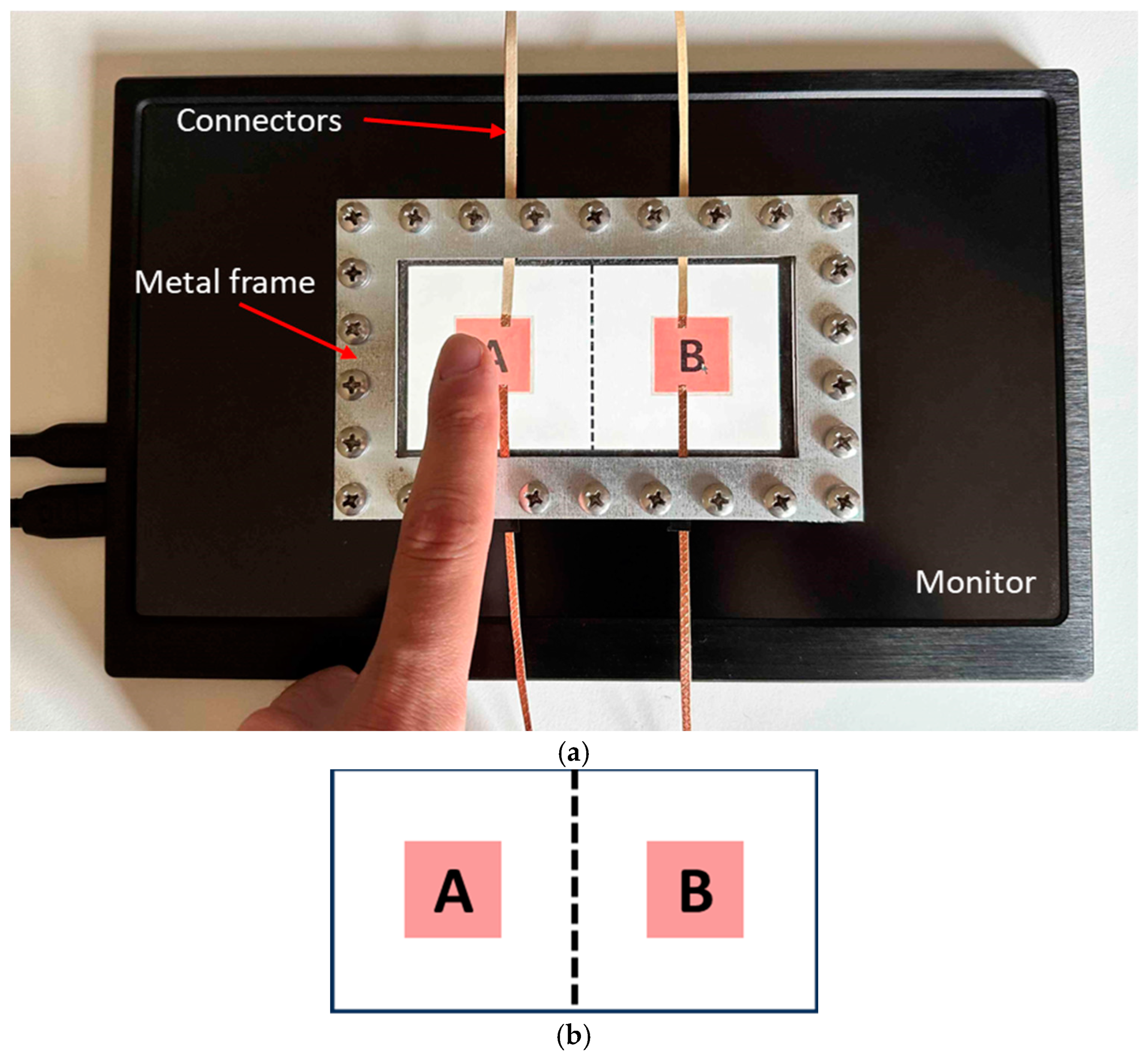 Connectors

Metal frame

A

B

Monitor

(a)

A

B

(b)