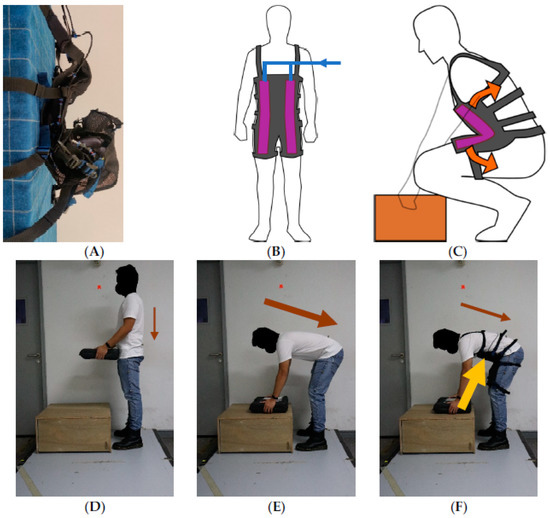 (A)

(B)

(C)

(D)

(E)

(F)