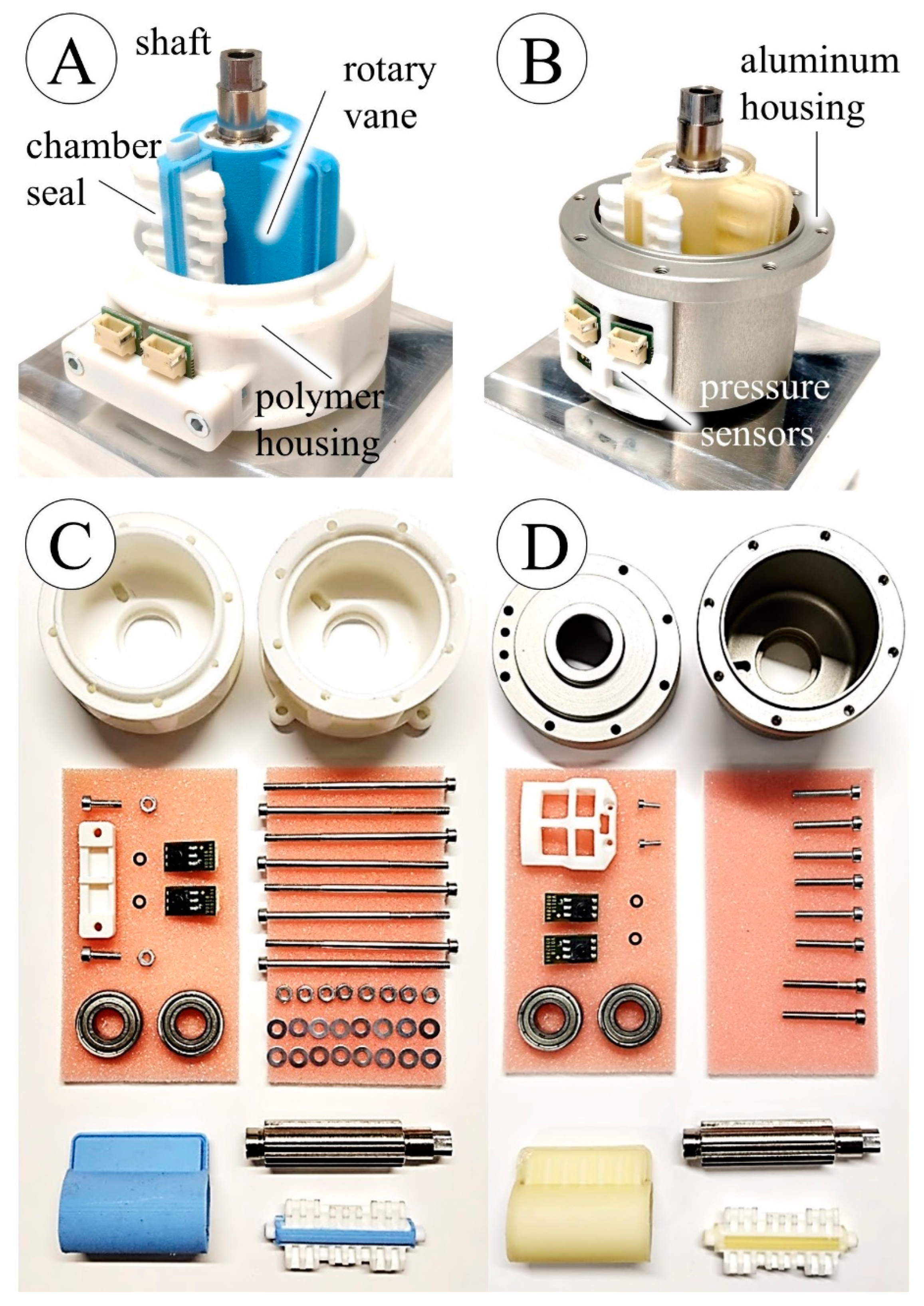 A
shaft
rotary vane
chamber seal
polymer housing

B
aluminum housing
pressure sensors

C

D