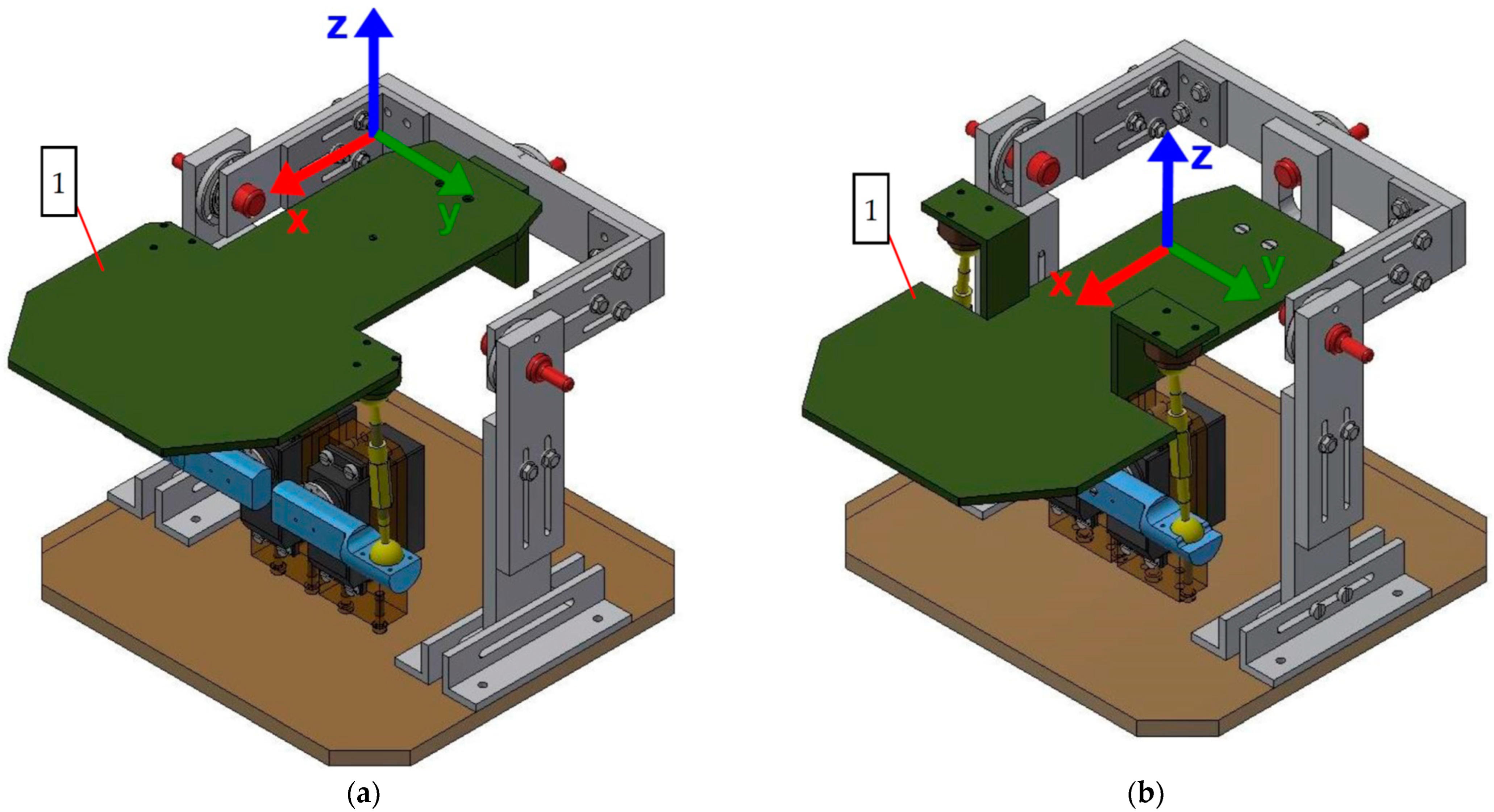 z

1

x

y

(a)

1

z

x

y

(b)