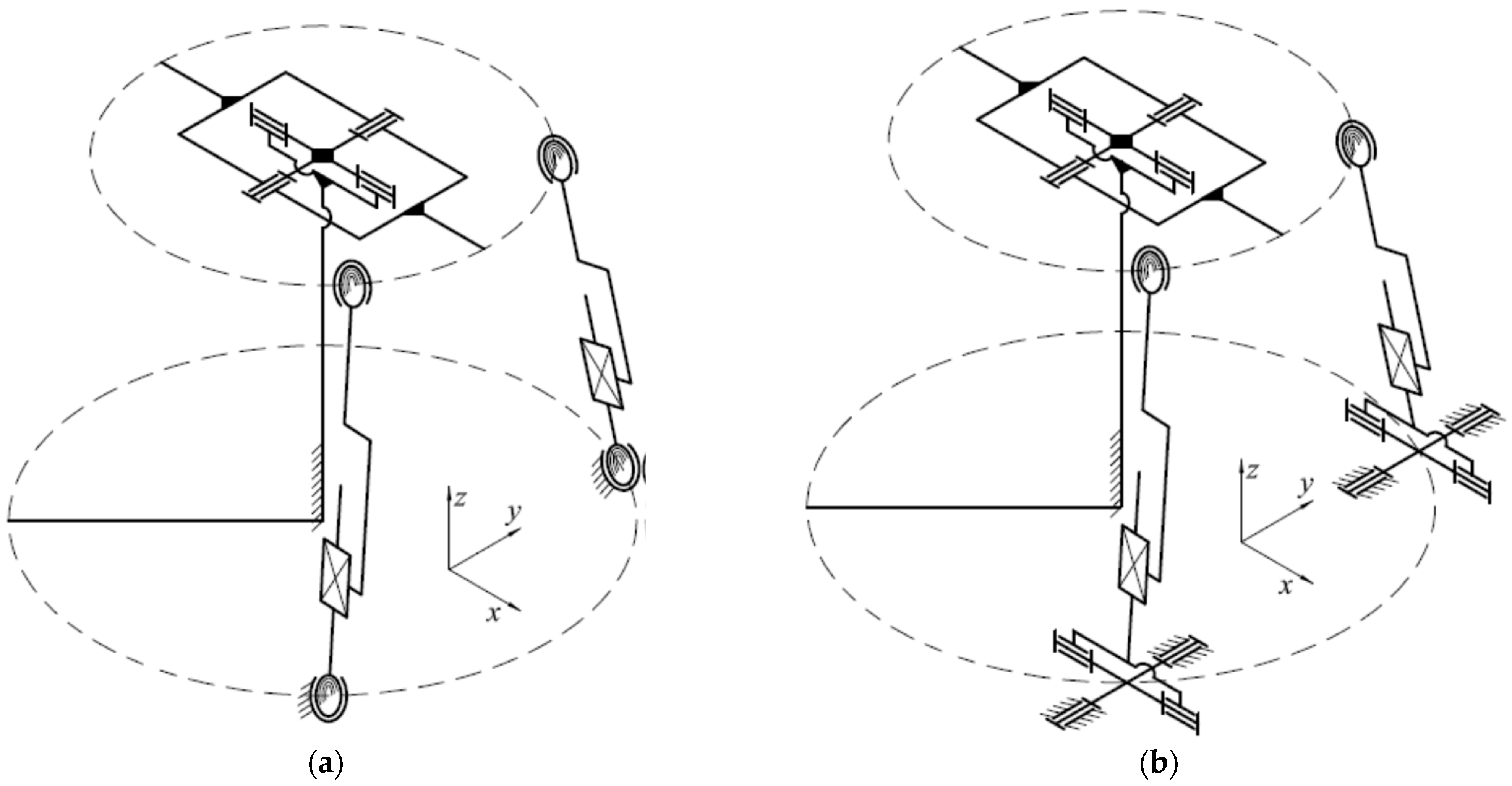 $z$
$y$
$x$
(a)

$z$
$y$
$x$
(b)