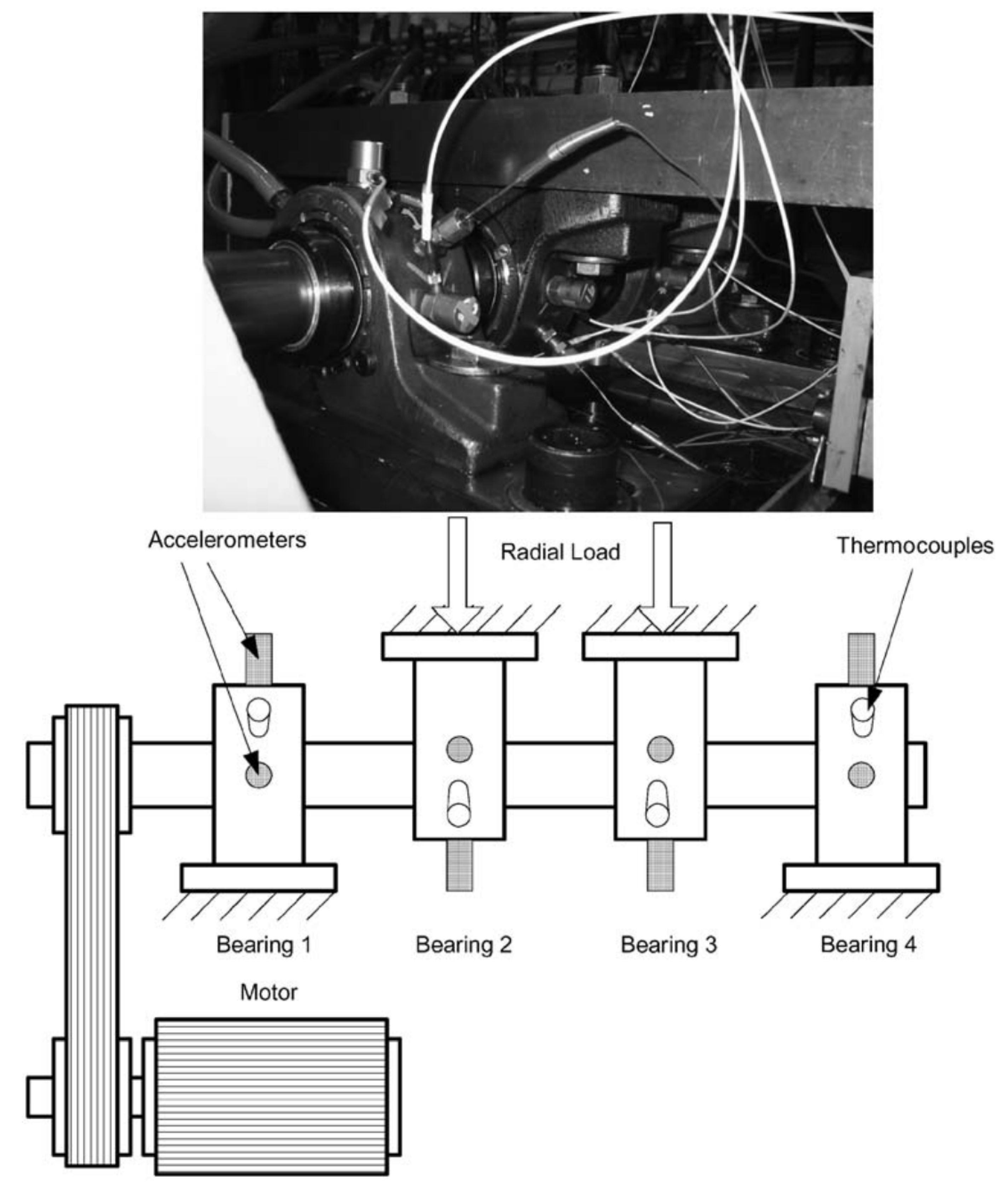 Accelerometers

Radial Load

Thermocouples

Bearing 1

Bearing 2

Bearing 3

Bearing 4

Motor