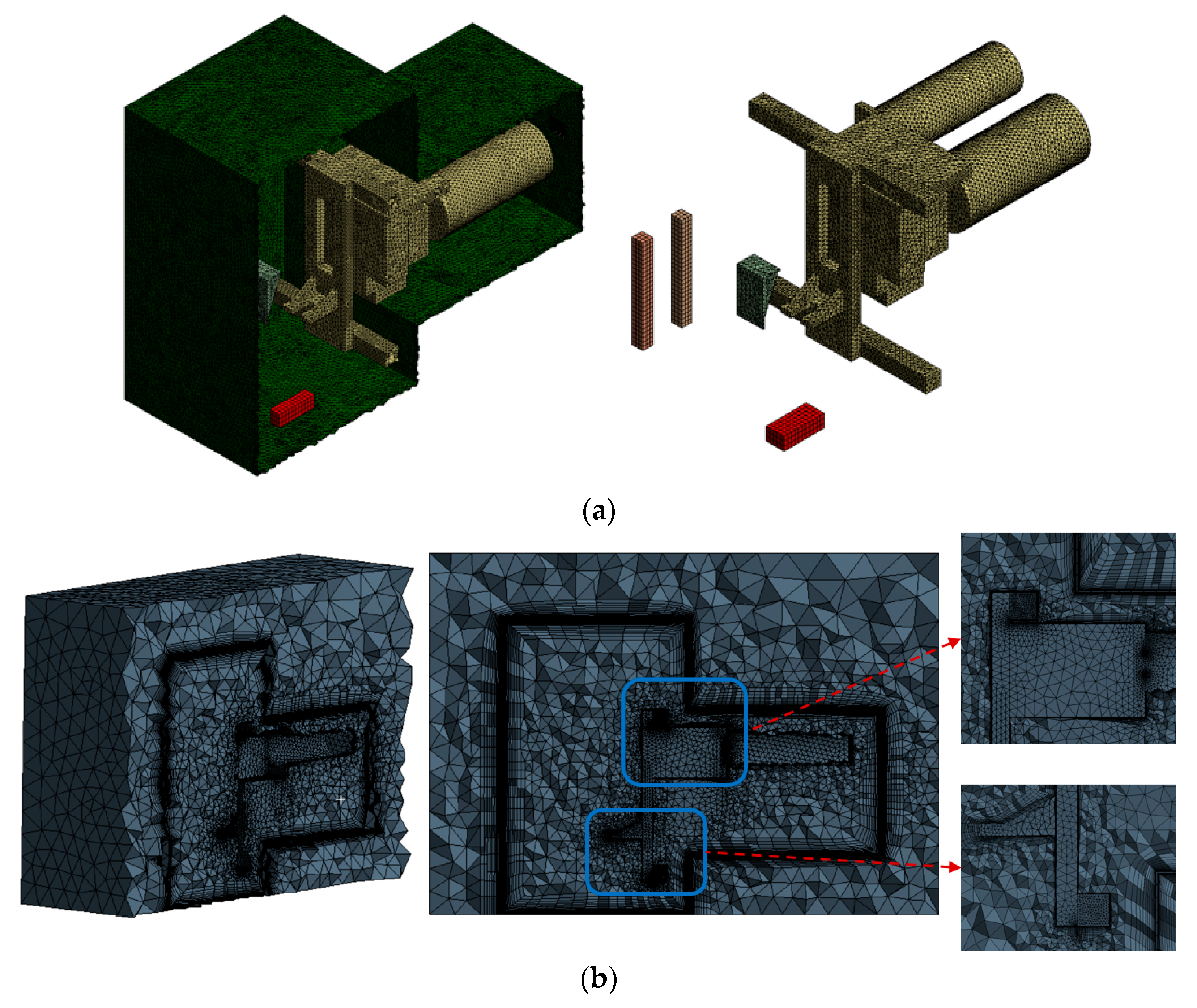 (a)

(b)