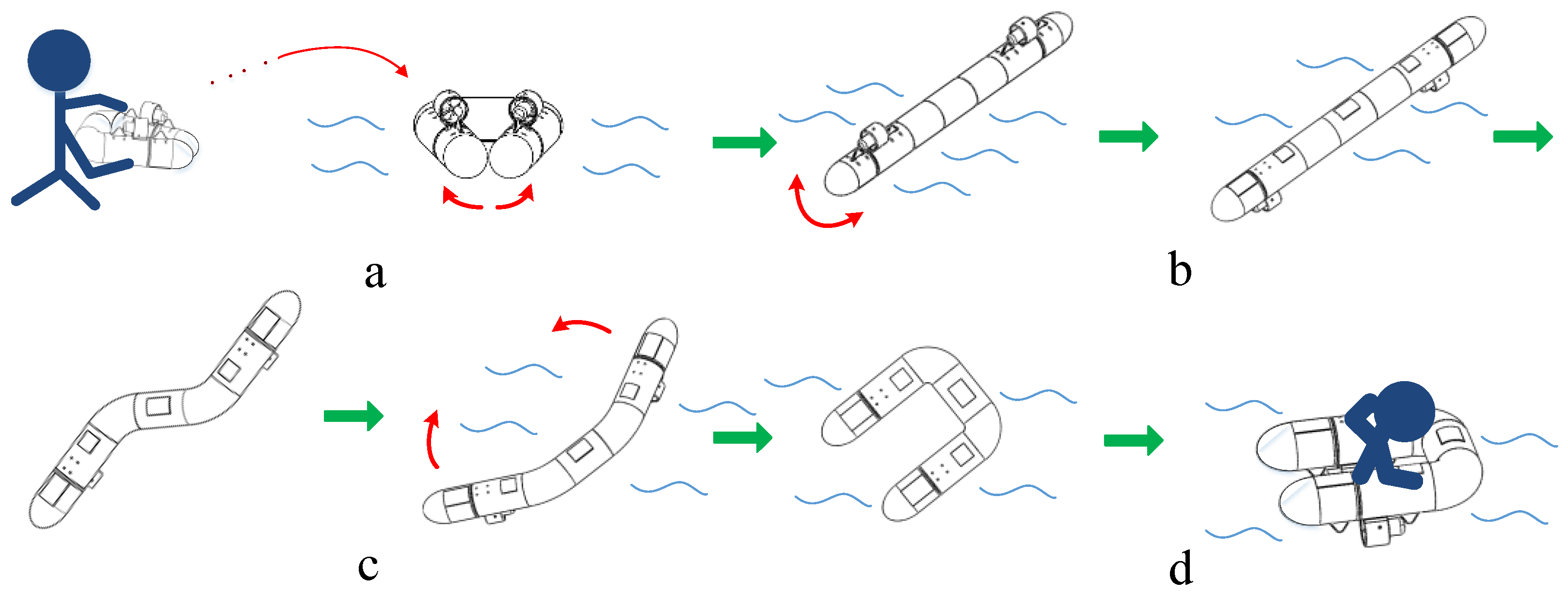 a

b

c

d