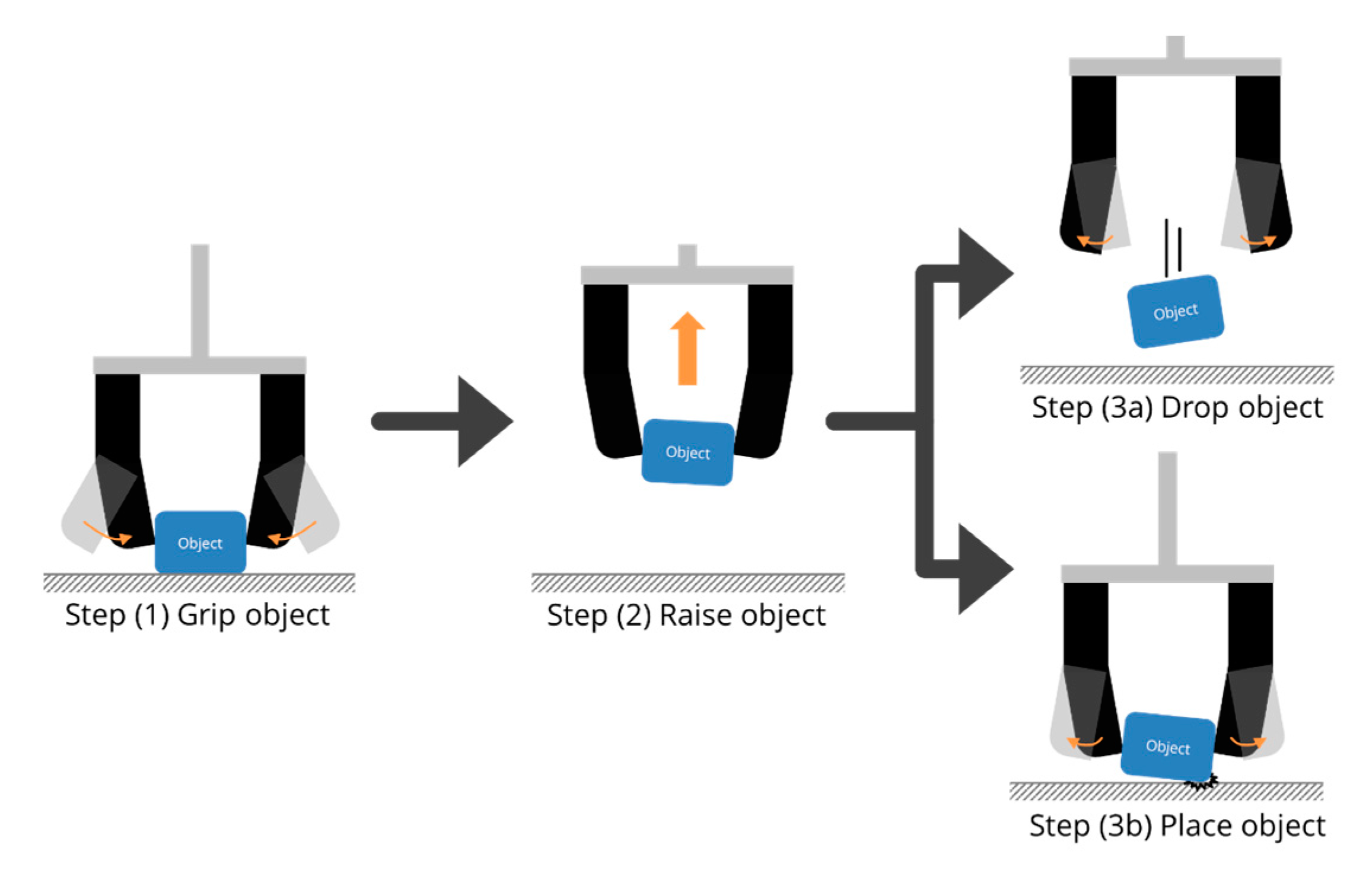 Object

Step (1) Grip object

Object

Step (2) Raise object

Object

Step (3a) Drop object

Object

Step (3b) Place object