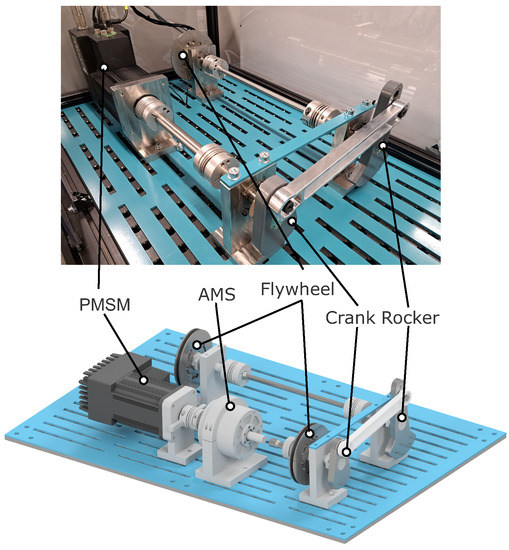 PMSM
AMS
Flywheel
Crank Rocker