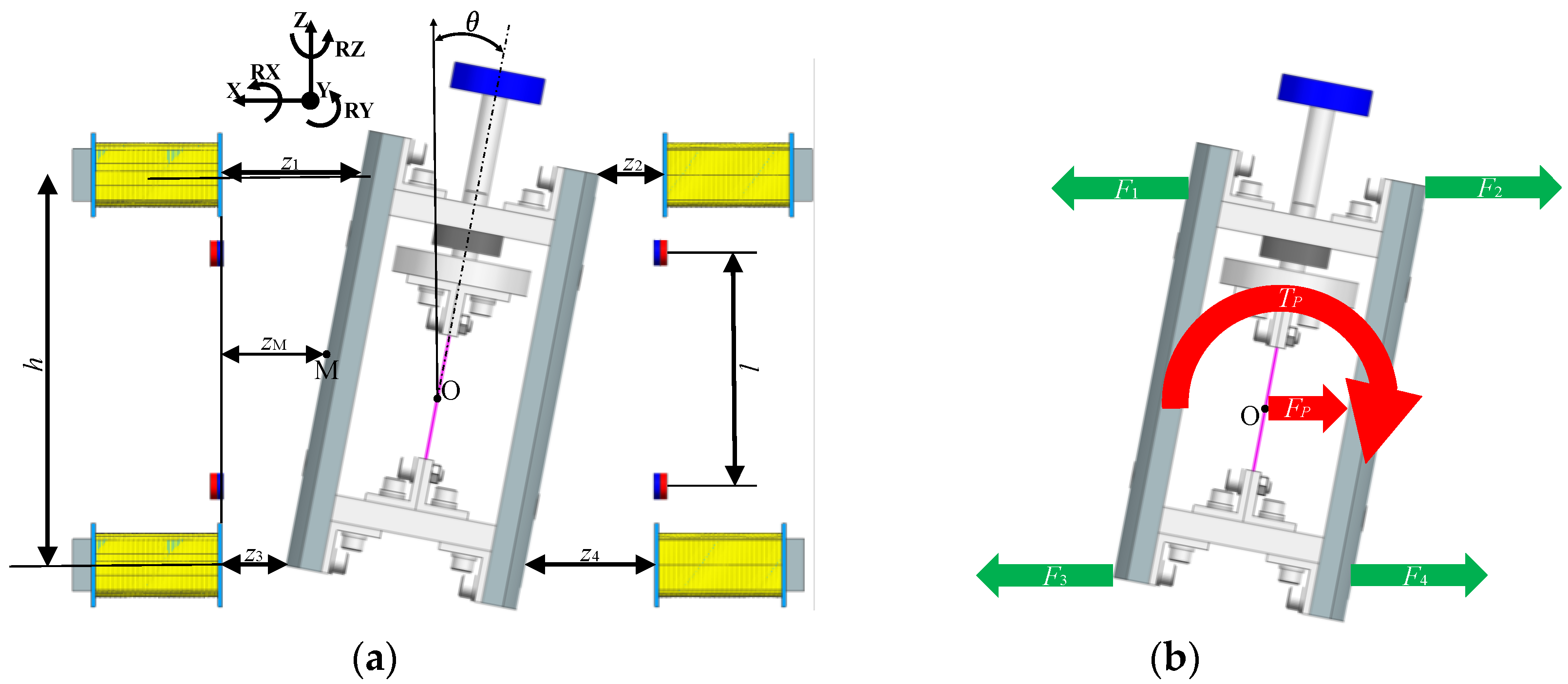 Z
RZ
RX
X
Y
RY
$\theta$
$z_1$
$z_2$
$h$
$z_M$
M
O
$l$
$z_3$
$z_4$
(a)

$F_1$
$F_2$
$T_P$
O
$F_P$
$F_3$
$F_4$
(b)