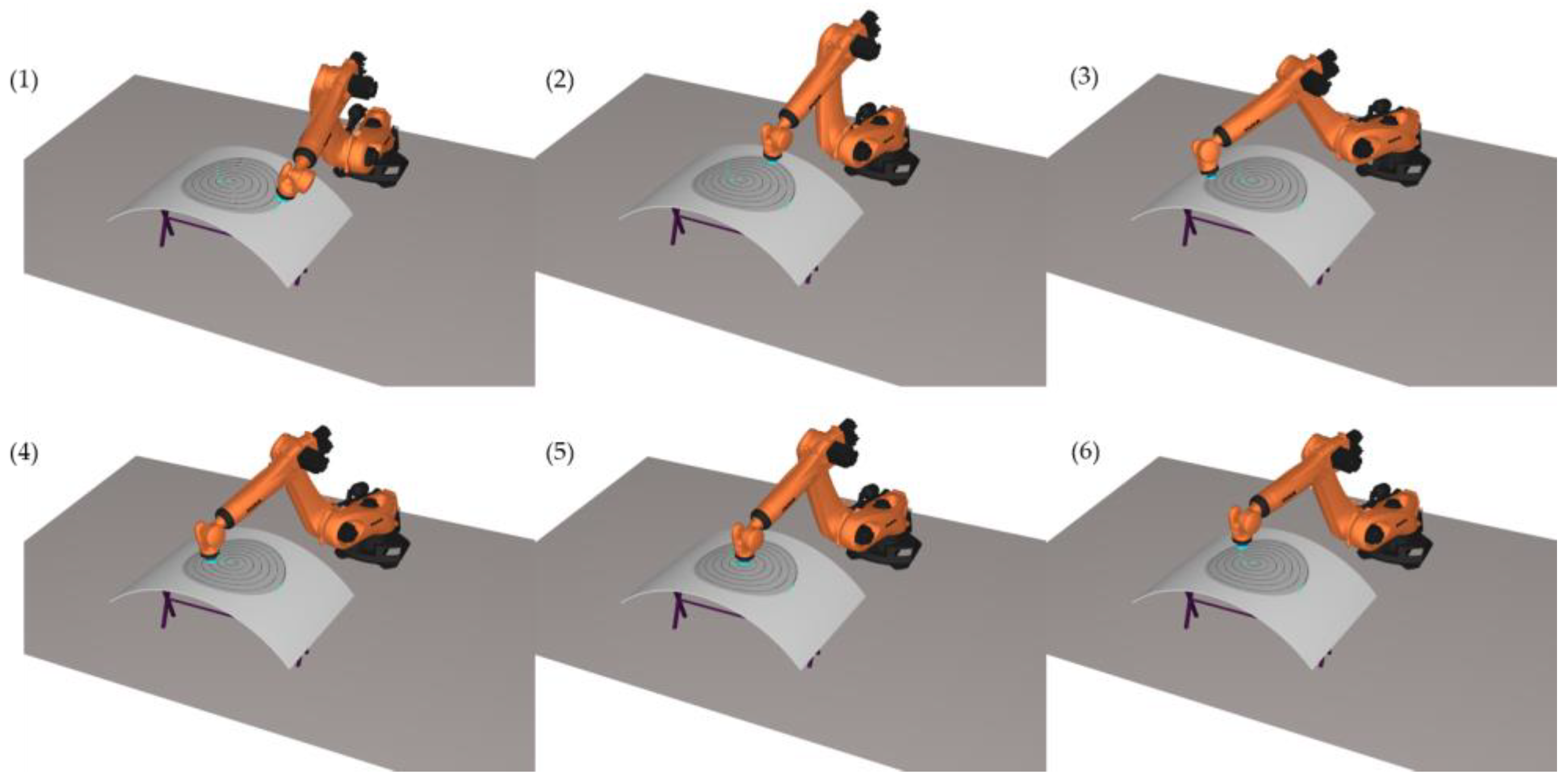 (1)

(2)

(3)

(4)

(5)

(6)