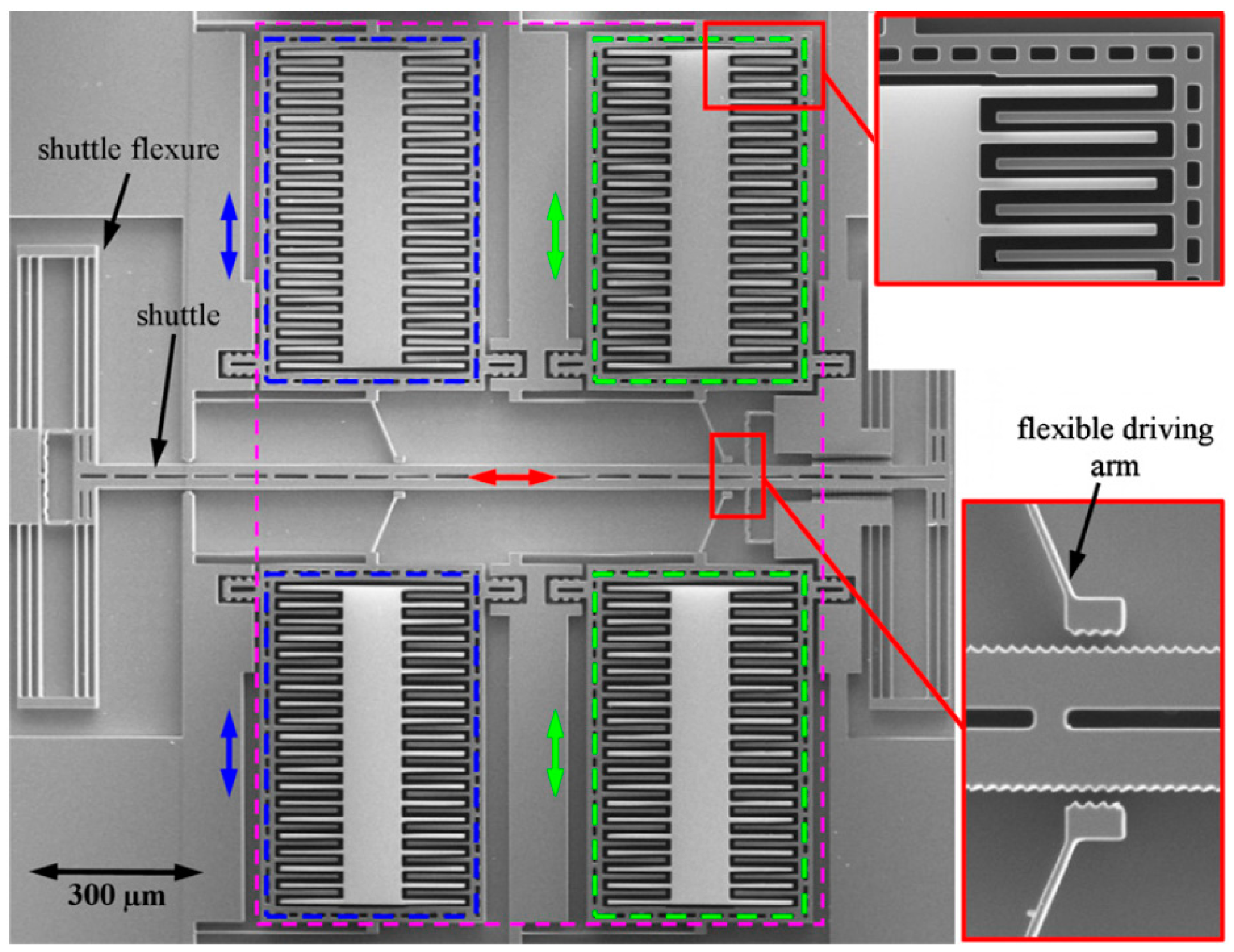 shuttle flexure

shuttle

flexible driving arm

300 μm