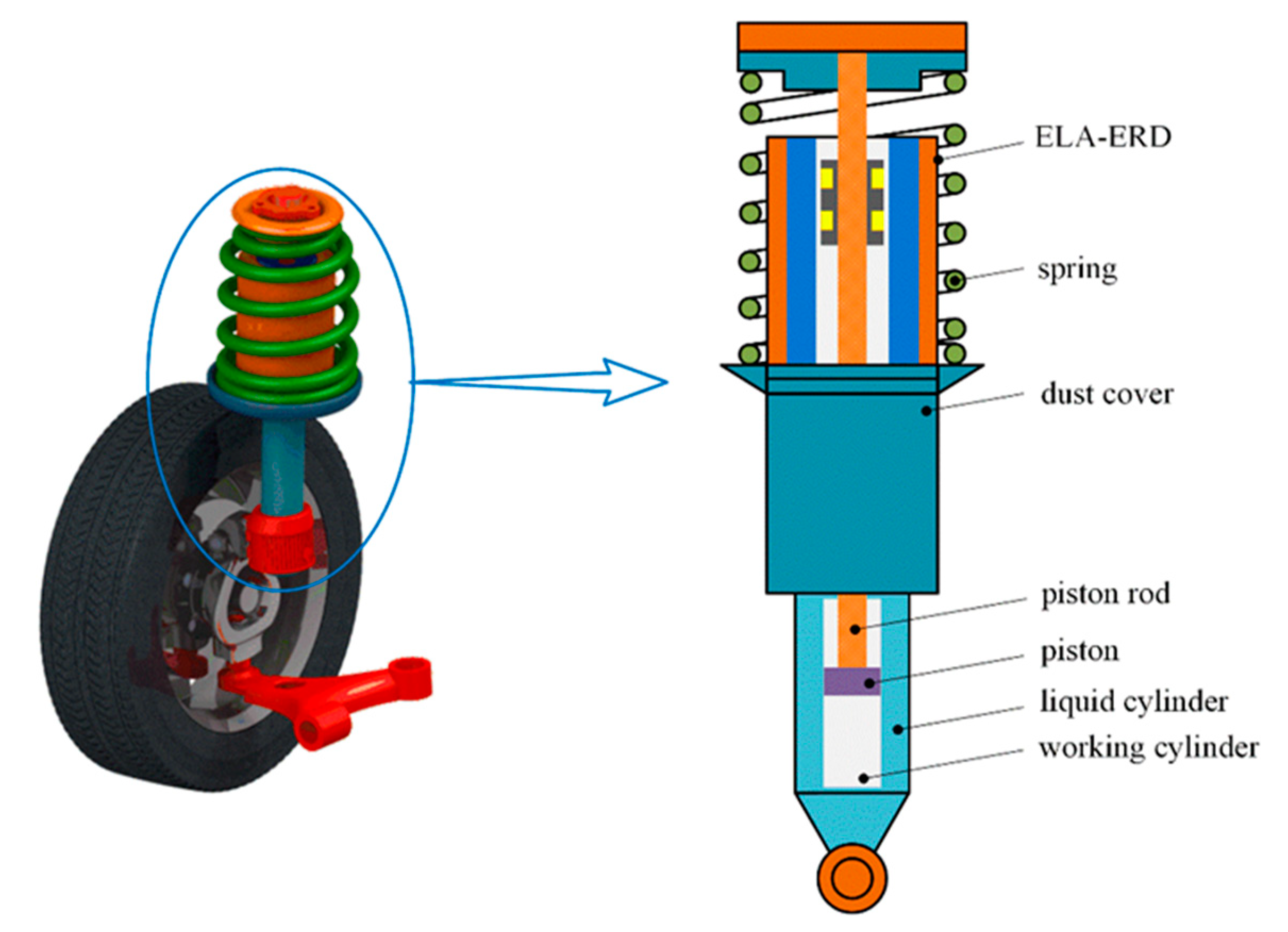 ELA-ERD
spring
dust cover
piston rod
piston
liquid cylinder
working cylinder