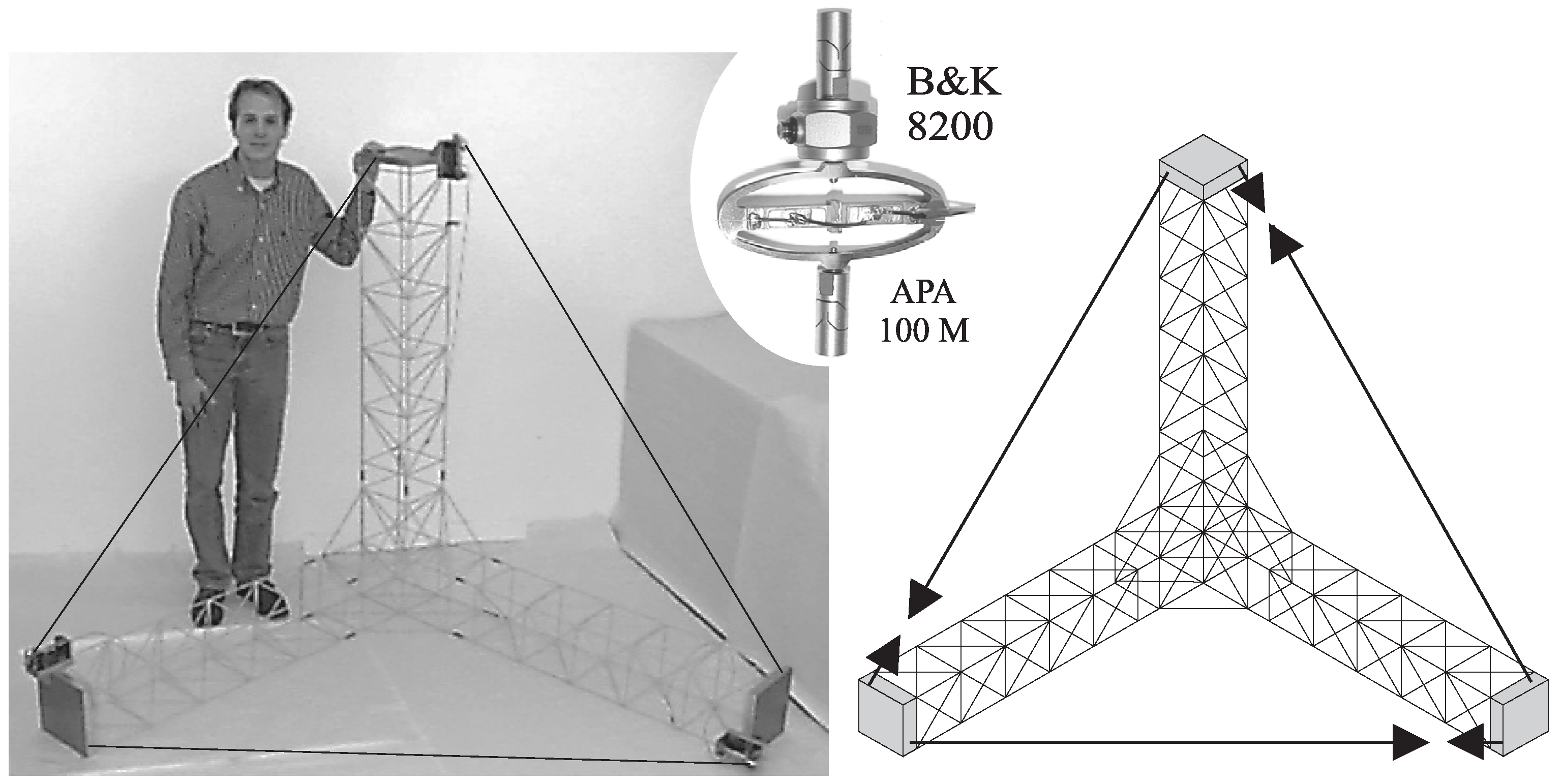 B&K
8200

APA
100 M