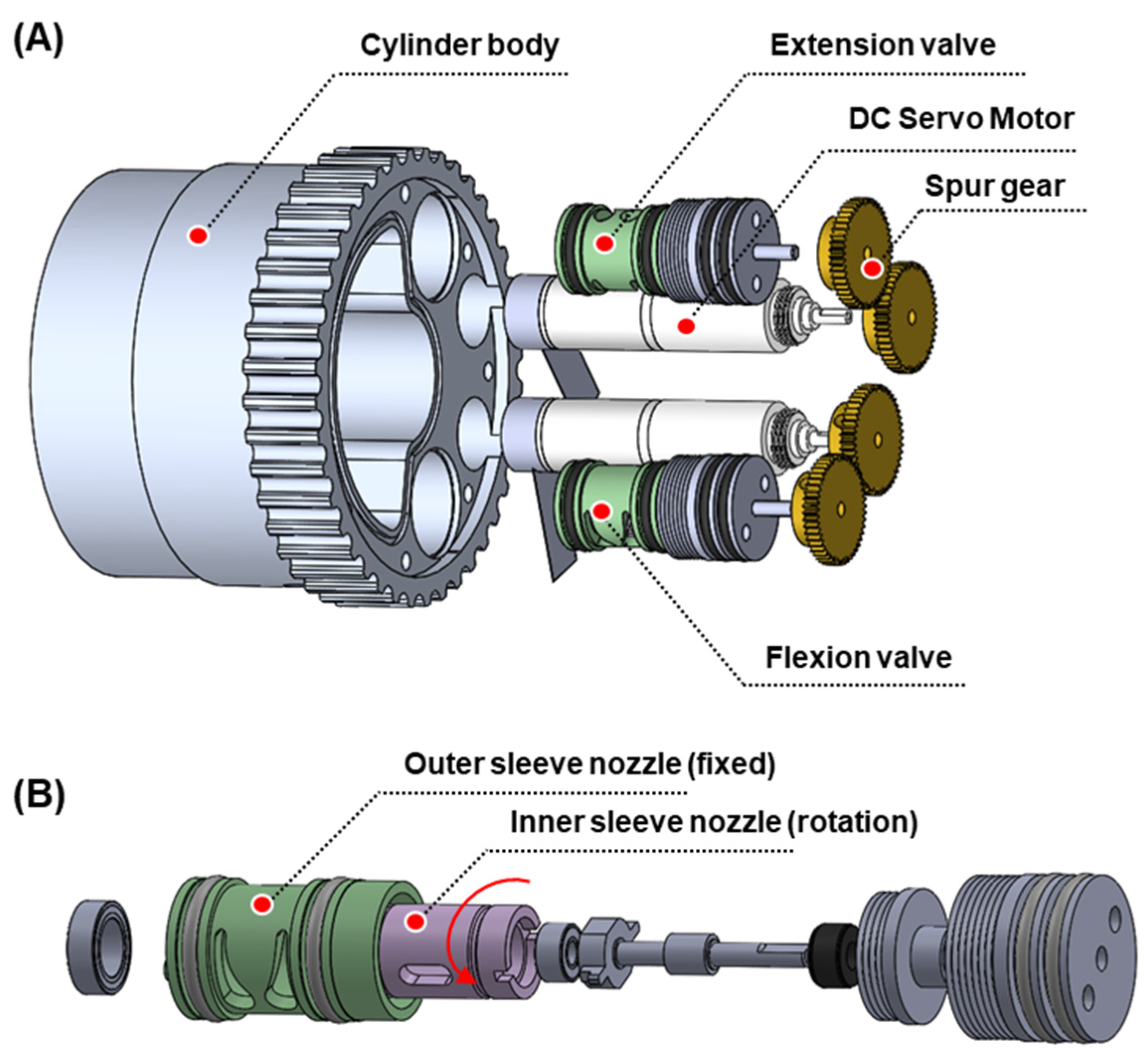 (A)

Cylinder body

Extension valve

DC Servo Motor

Spur gear

Flexion valve

(B)

Outer sleeve nozzle (fixed)

Inner sleeve nozzle (rotation)