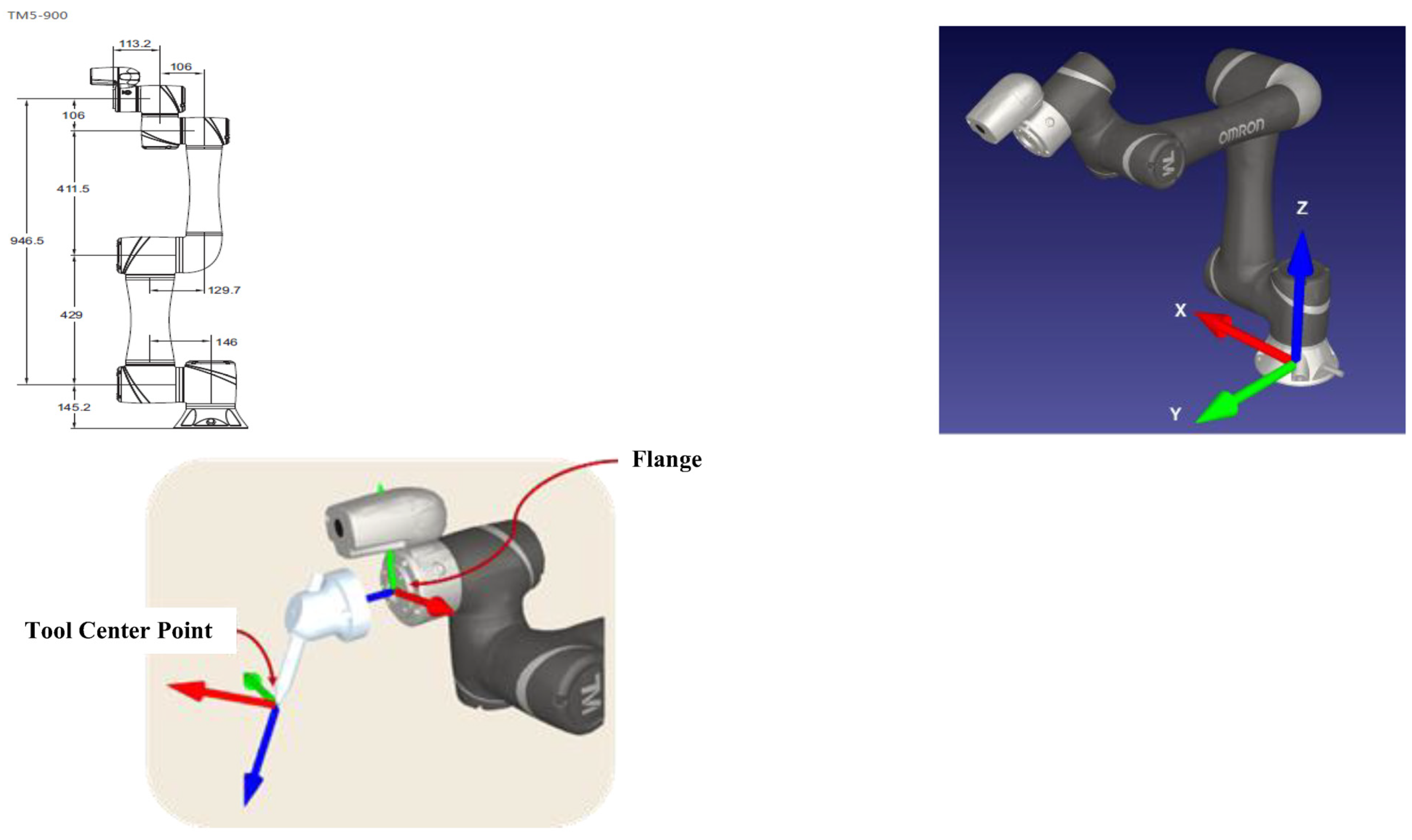 TM5-900

113.2
106
106
411.5
946.5
129.7
429
146
145.2

OMRON
TM
Z
X
Y

Flange

Tool Center Point

TM