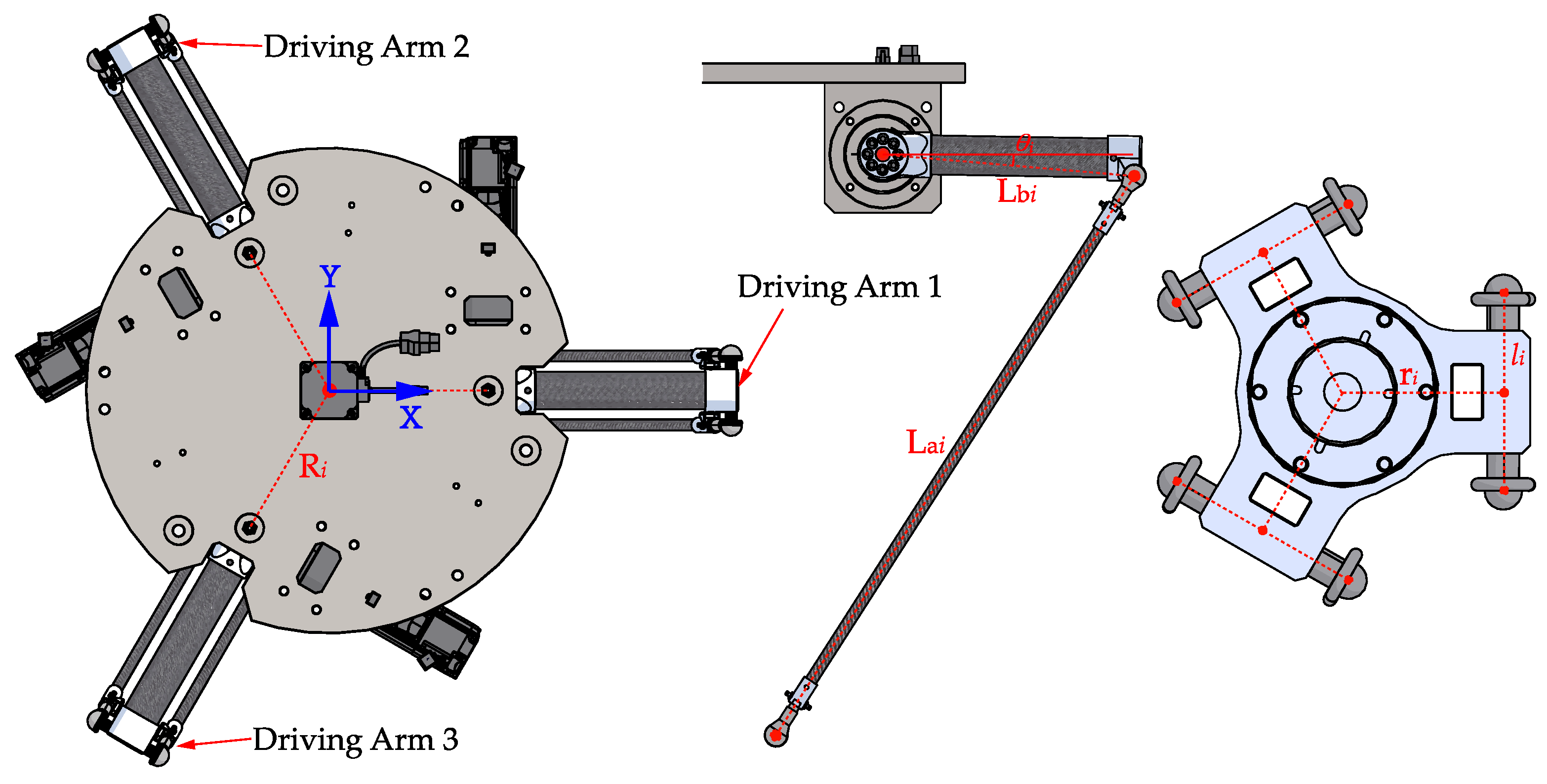 Driving Arm 2

Y

X

Driving Arm 1

$R_i$

Driving Arm 3

$\theta_i$

$L_{bi}$

$L_{ai}$

$r_i$

$l_i$