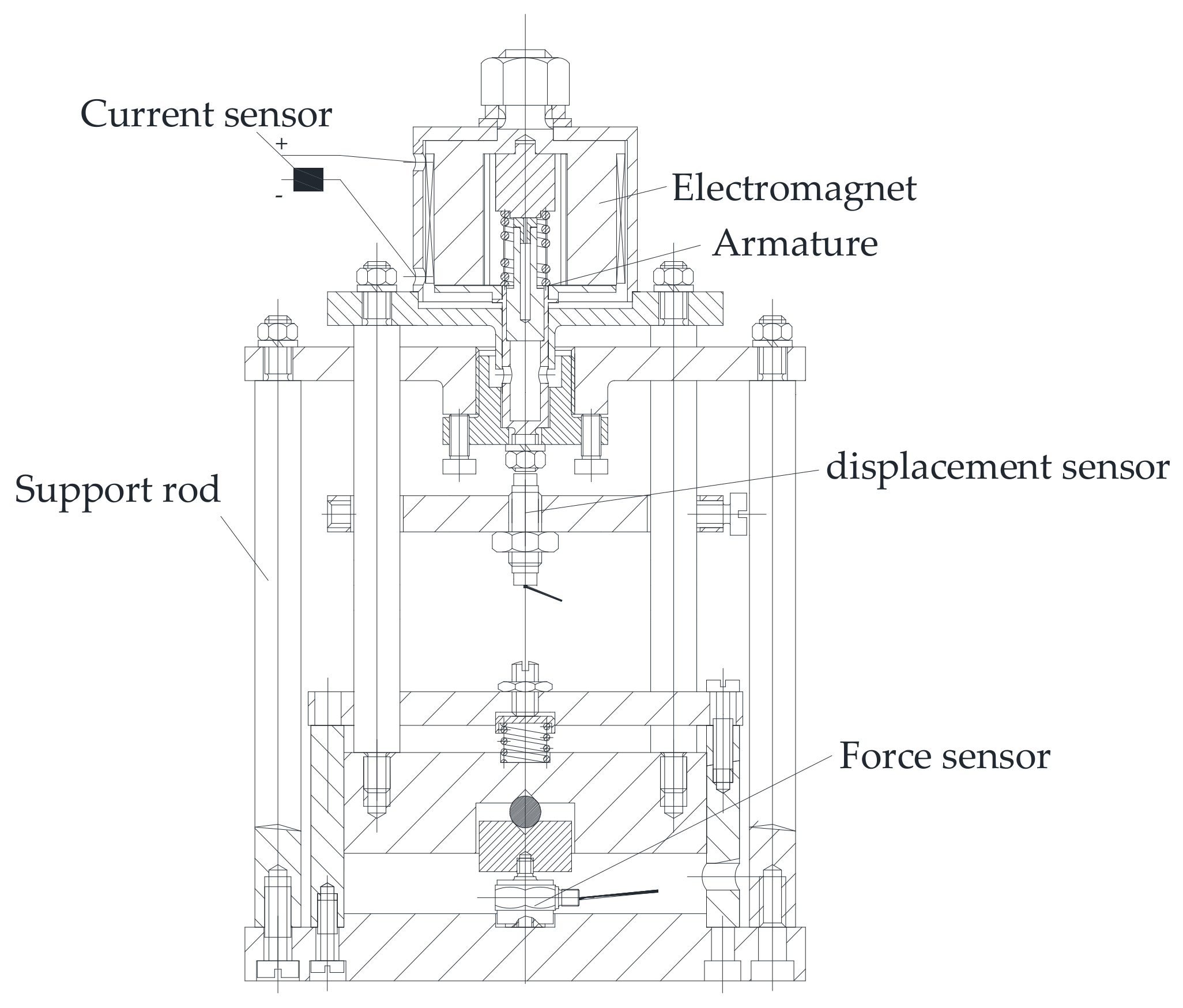 Current sensor
+
-
Electromagnet
Armature
displacement sensor
Support rod
Force sensor