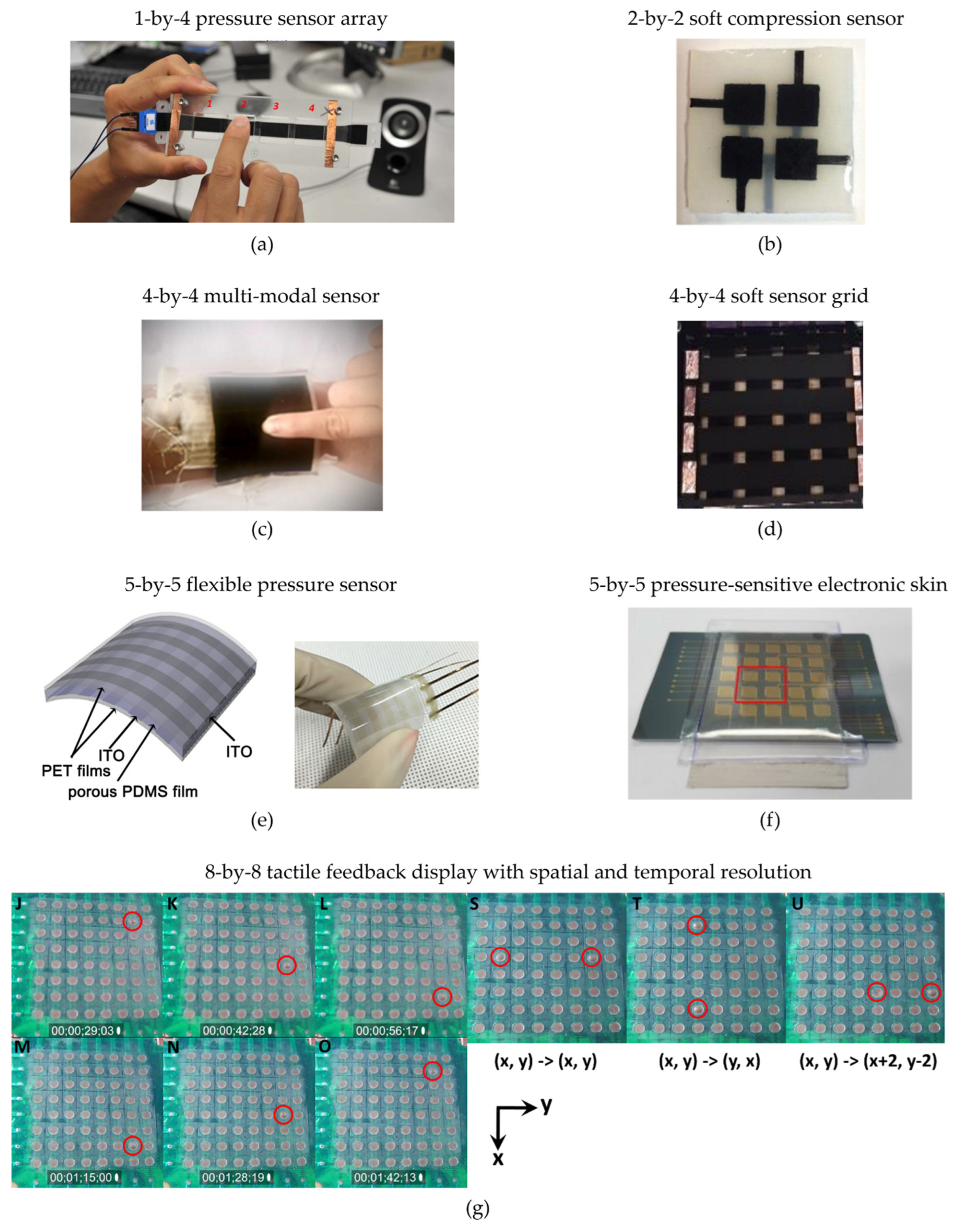 1-by-4 pressure sensor array

1 2 3 4

(a)

2-by-2 soft compression sensor

(b)

4-by-4 multi-modal sensor

(c)

4-by-4 soft sensor grid

(d)

5-by-5 flexible pressure sensor

PET films
ITO
porous PDMS film
ITO

(e)

5-by-5 pressure-sensitive electronic skin

(f)

8-by-8 tactile feedback display with spatial and temporal resolution

J
00;00;29;03

K
00;00;42;28

L
00;00;56;17

S

T

U

M
00;01;15;00

N
00;01;28;19

O
00;01;42;13

(x, y) -> (x, y)

(x, y) -> (y, x)

(x, y) -> (x+2, y-2)

y
x

(g)