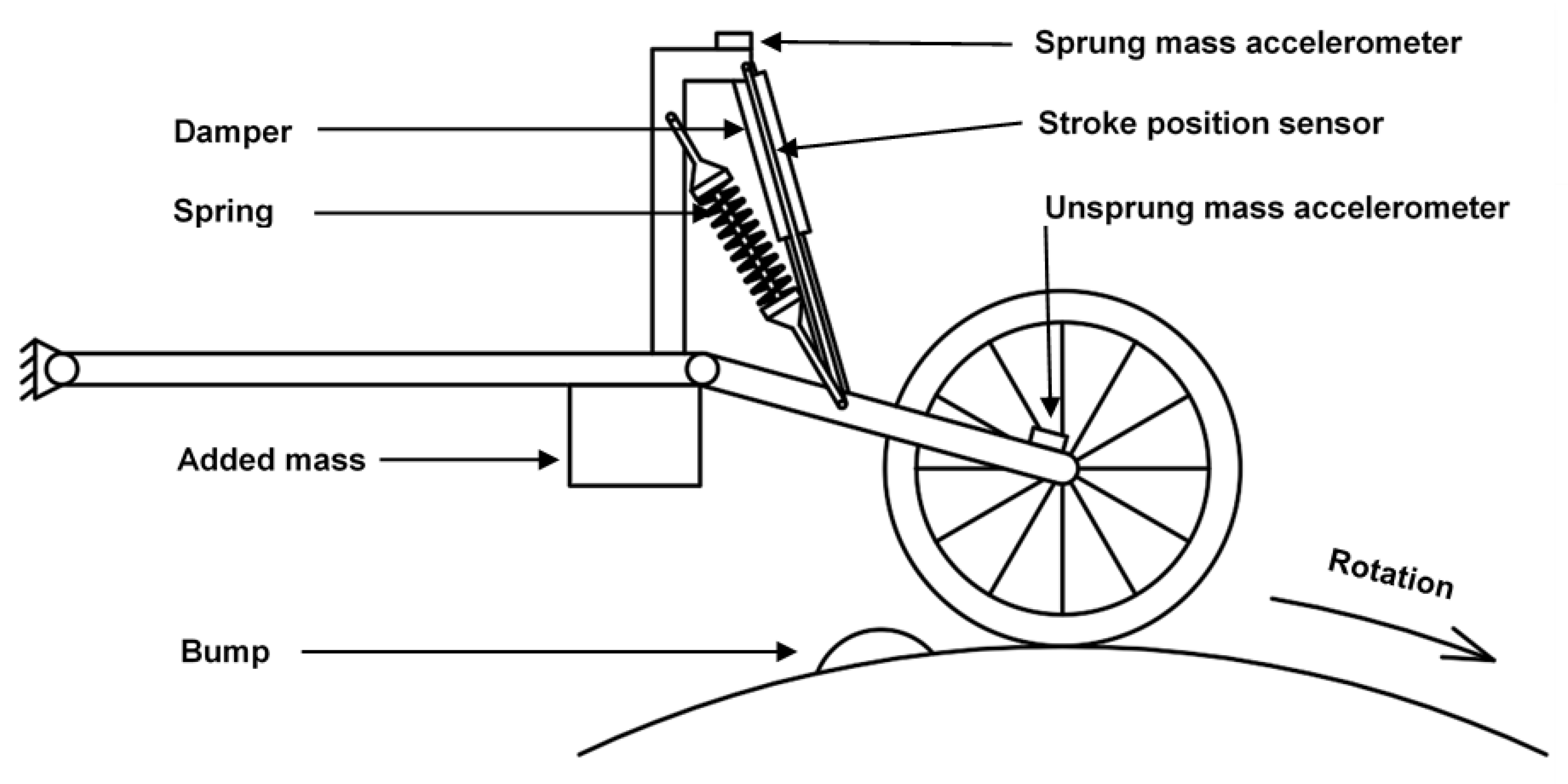 Sprung mass accelerometer

Damper

Stroke position sensor

Spring

Unsprung mass accelerometer

Added mass

Rotation

Bump