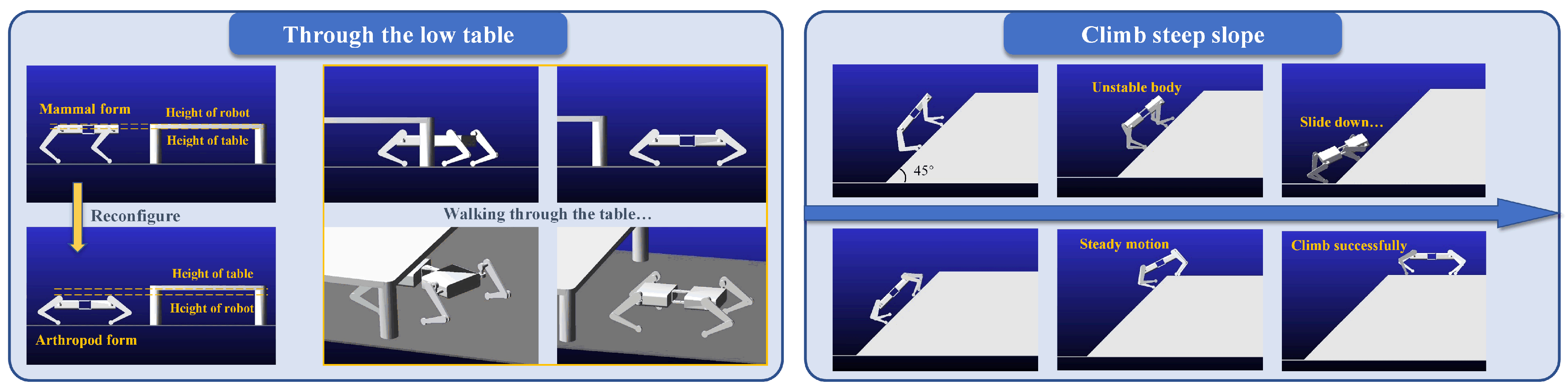 Through the low table

Mammal form
Height of robot
Height of table

Reconfigure

Height of table
Height of robot
Arthropod form

Walking through the table...

Climb steep slope

45°
Unstable body
Slide down...

Steady motion
Climb successfully