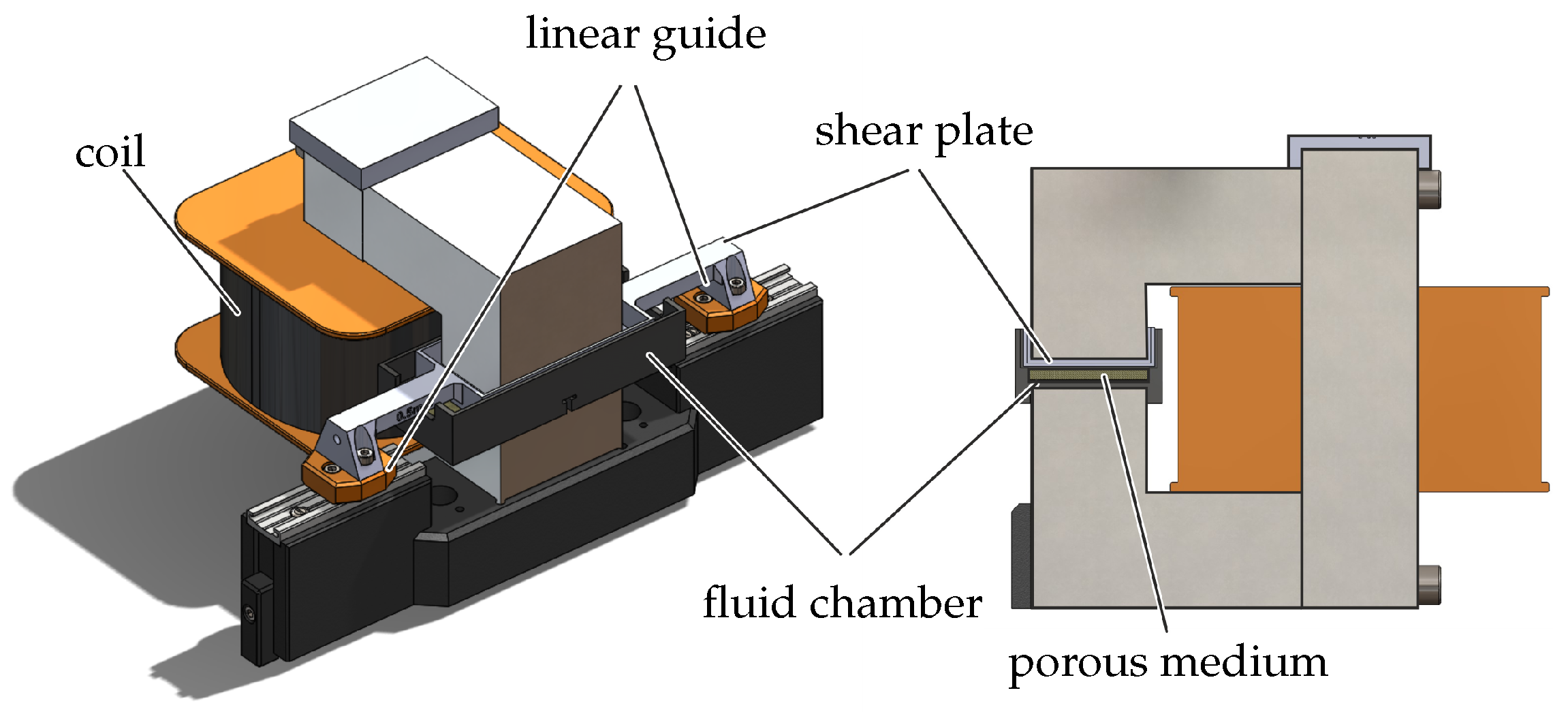 linear guide

coil

shear plate

fluid chamber

porous medium