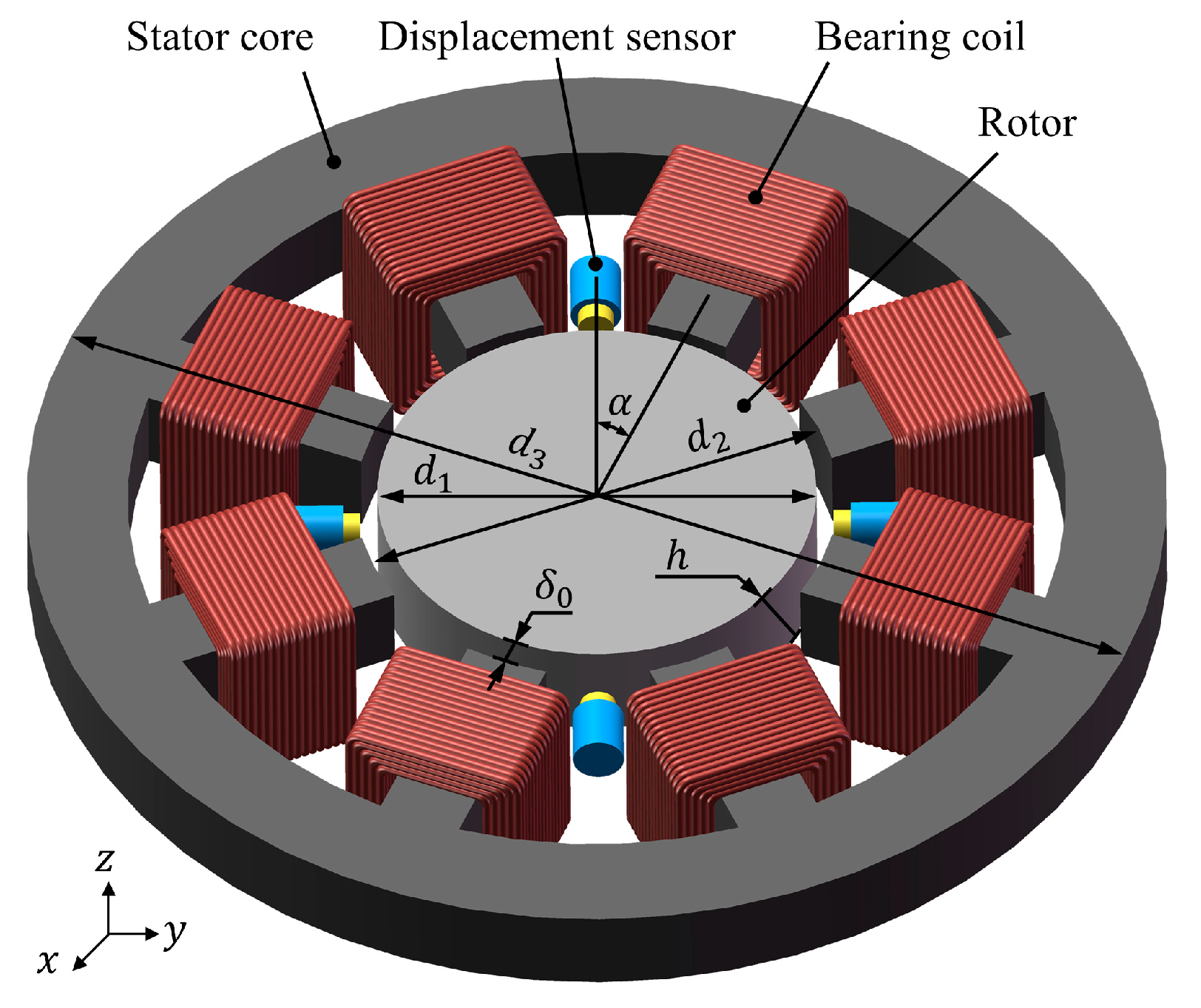 Stator core
Displacement sensor
Bearing coil
Rotor
$\alpha$
$d_3$
$d_2$
$d_1$
$h$
$\delta_0$
$z$
$y$
$x$